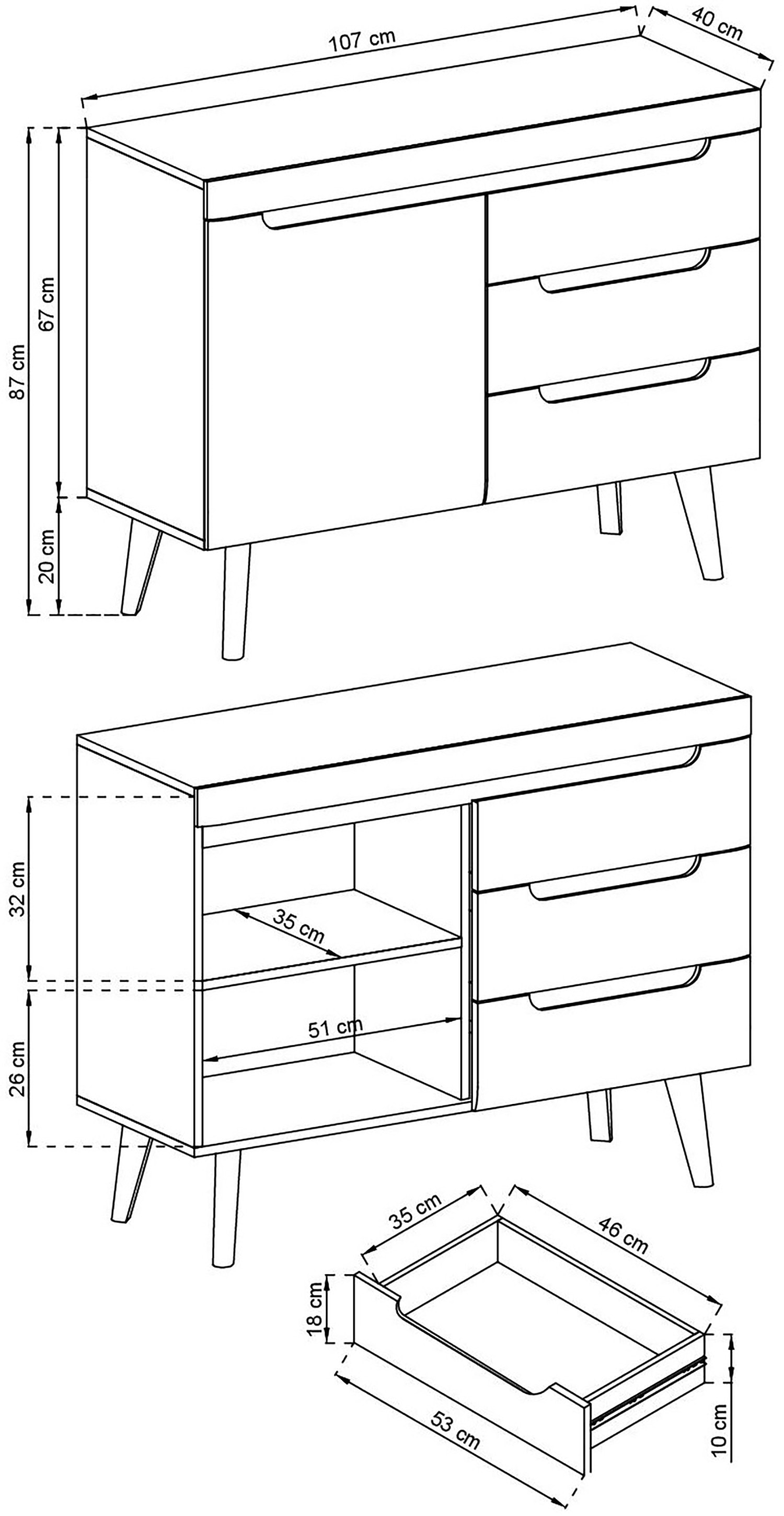 107 cm
40 cm
87 cm
67 cm
20 cm
32 cm
35 cm
51 cm
26 cm
35 cm
46 cm
18 cm
53 cm
10 cm