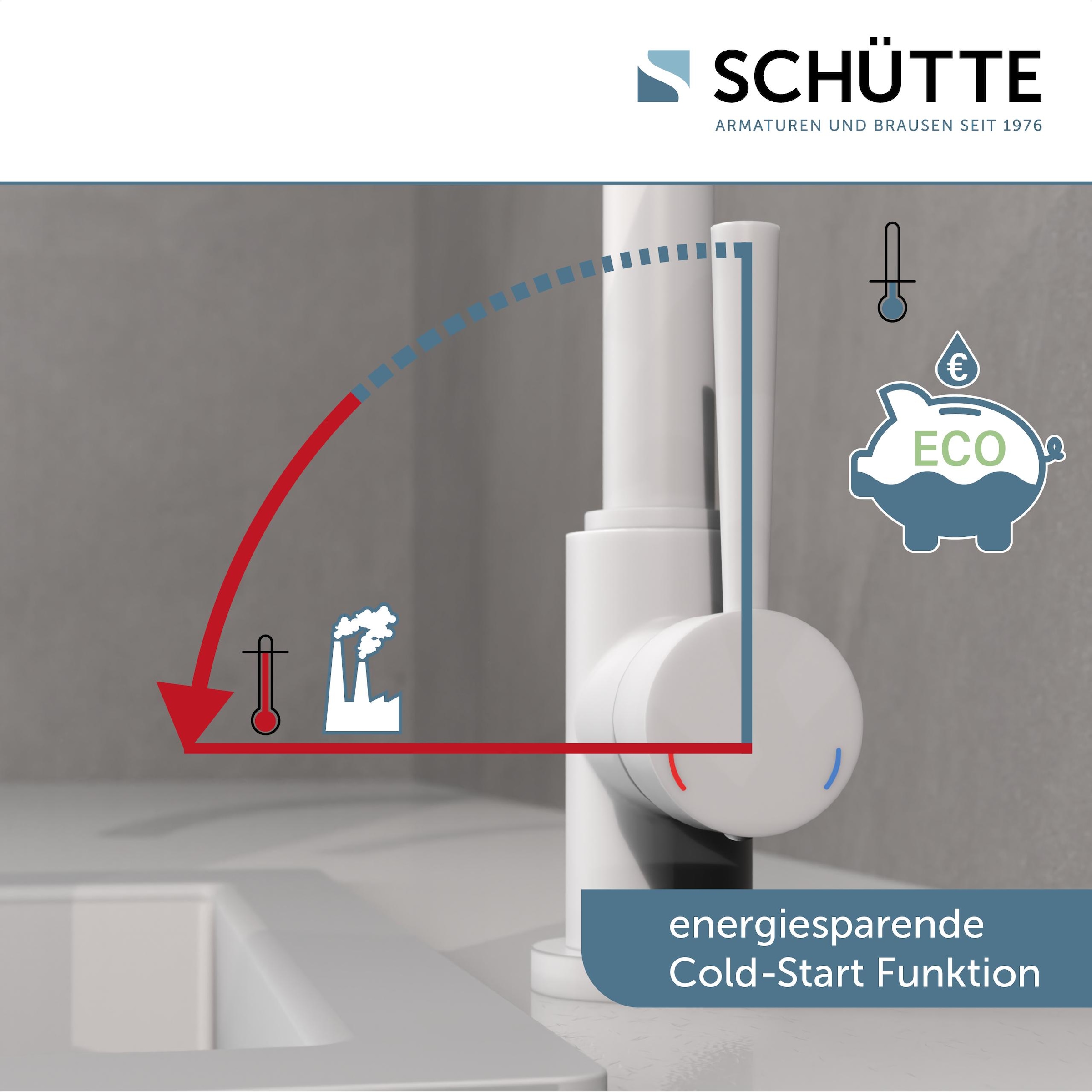 SCHÜTTE
ARMATUREN UND BRAUSEN SEIT 1976

€

ECO

energiesparende
Cold-Start Funktion