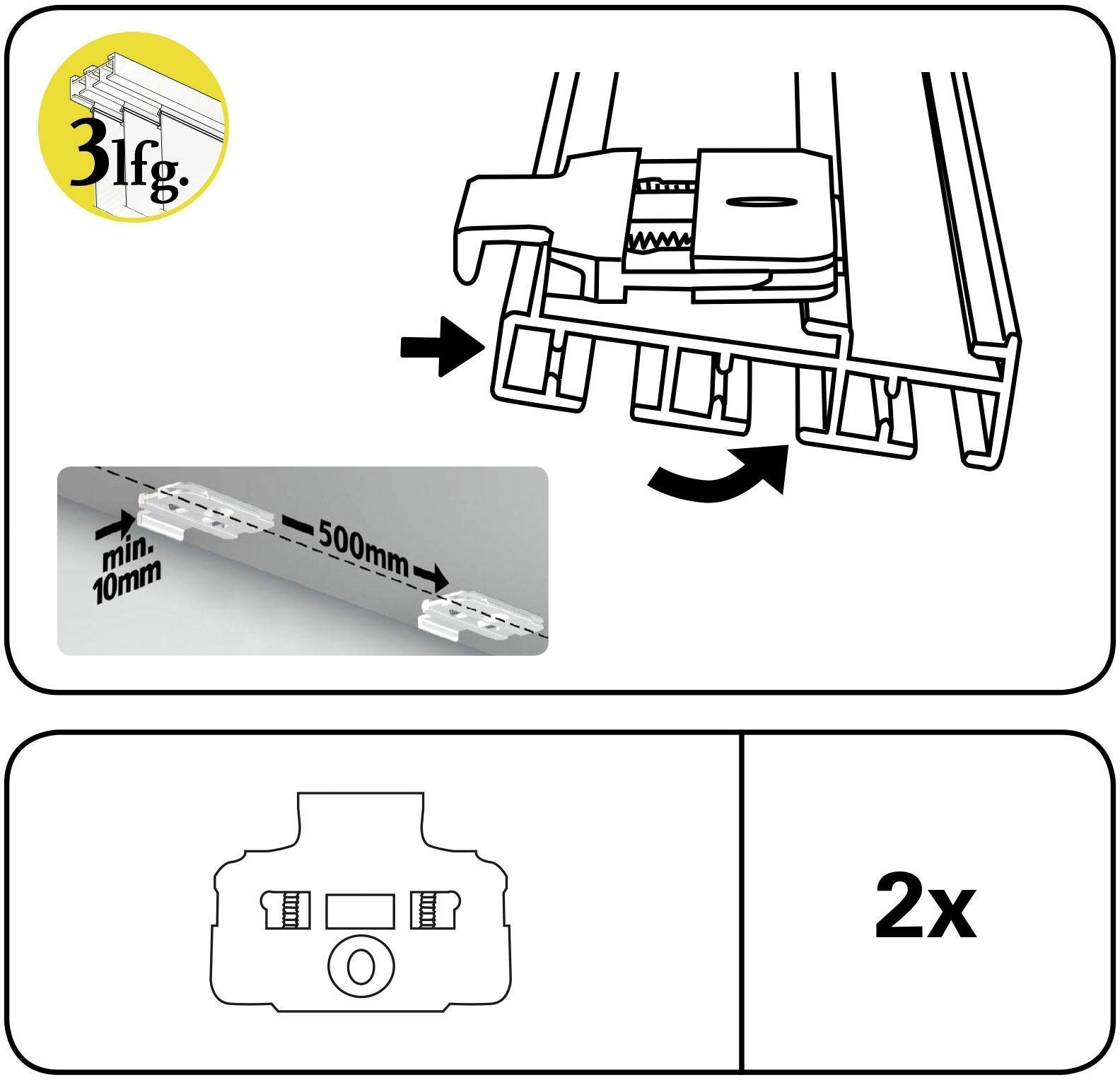 3lfg.

min.
10mm

500mm

2x