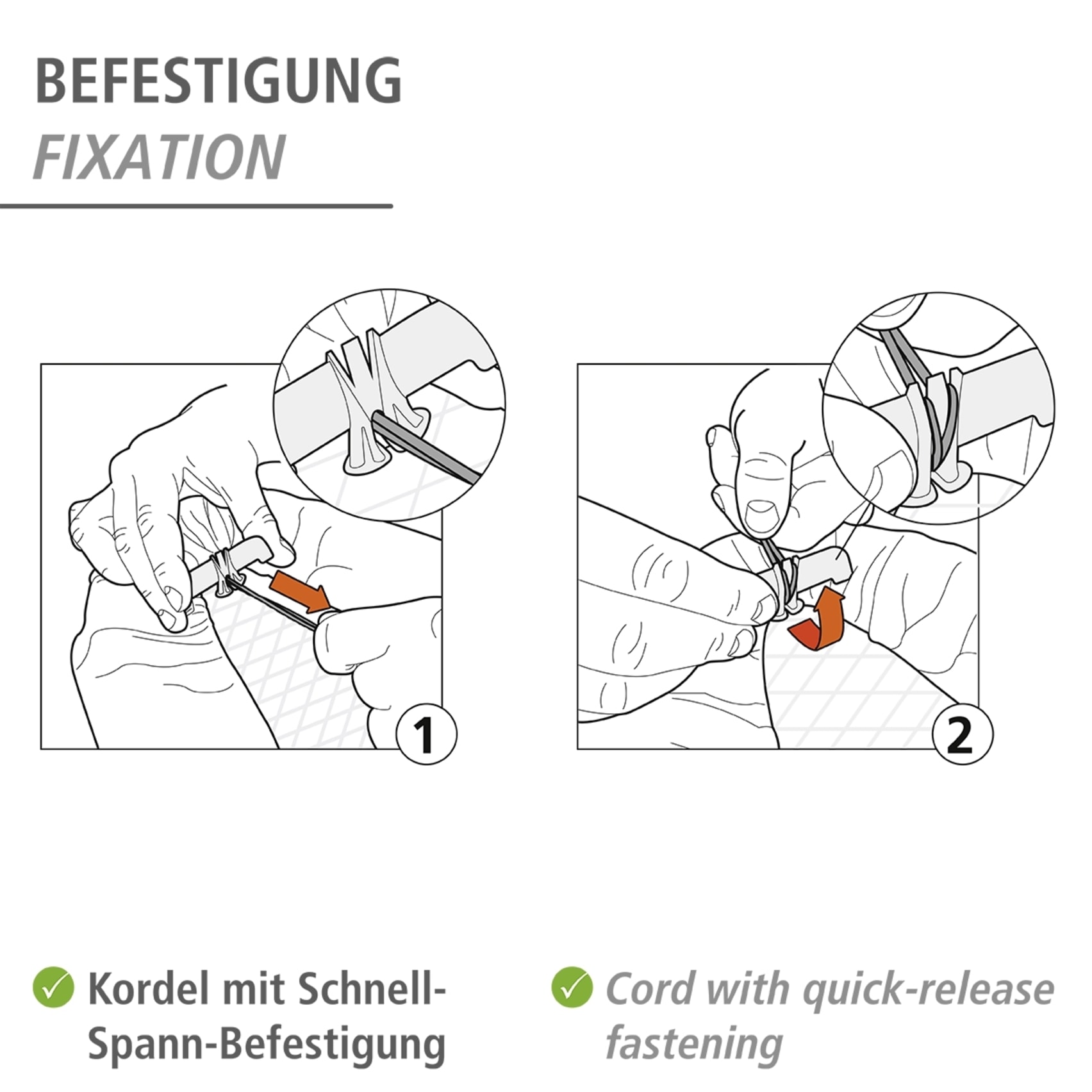 BEFESTIGUNG
FIXATION

1

2

Kordel mit Schnell-Spann-Befestigung

Cord with quick-release fastening