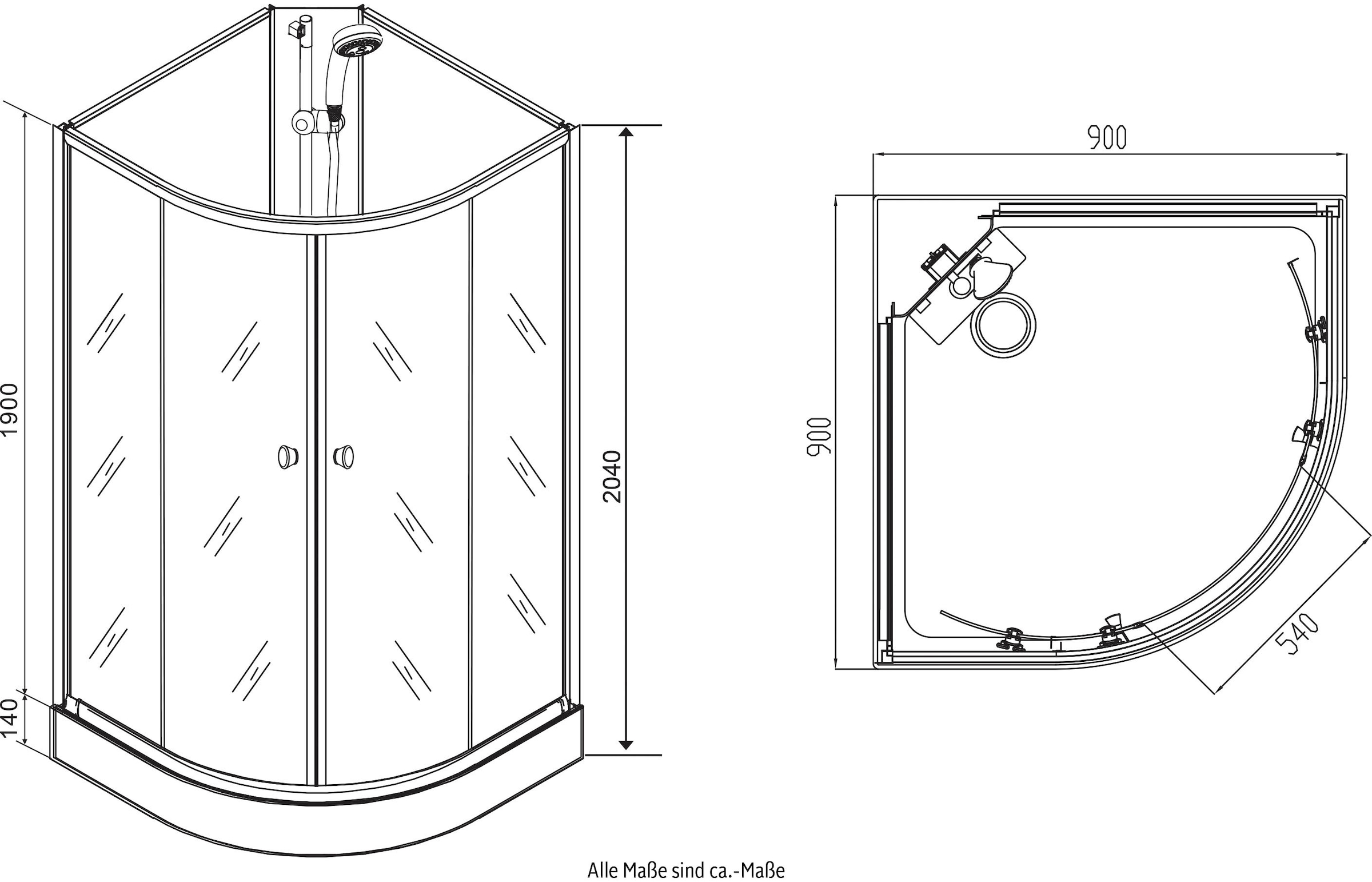 1900
140
2040
900
900
540
Alle Maße sind ca.-Maße