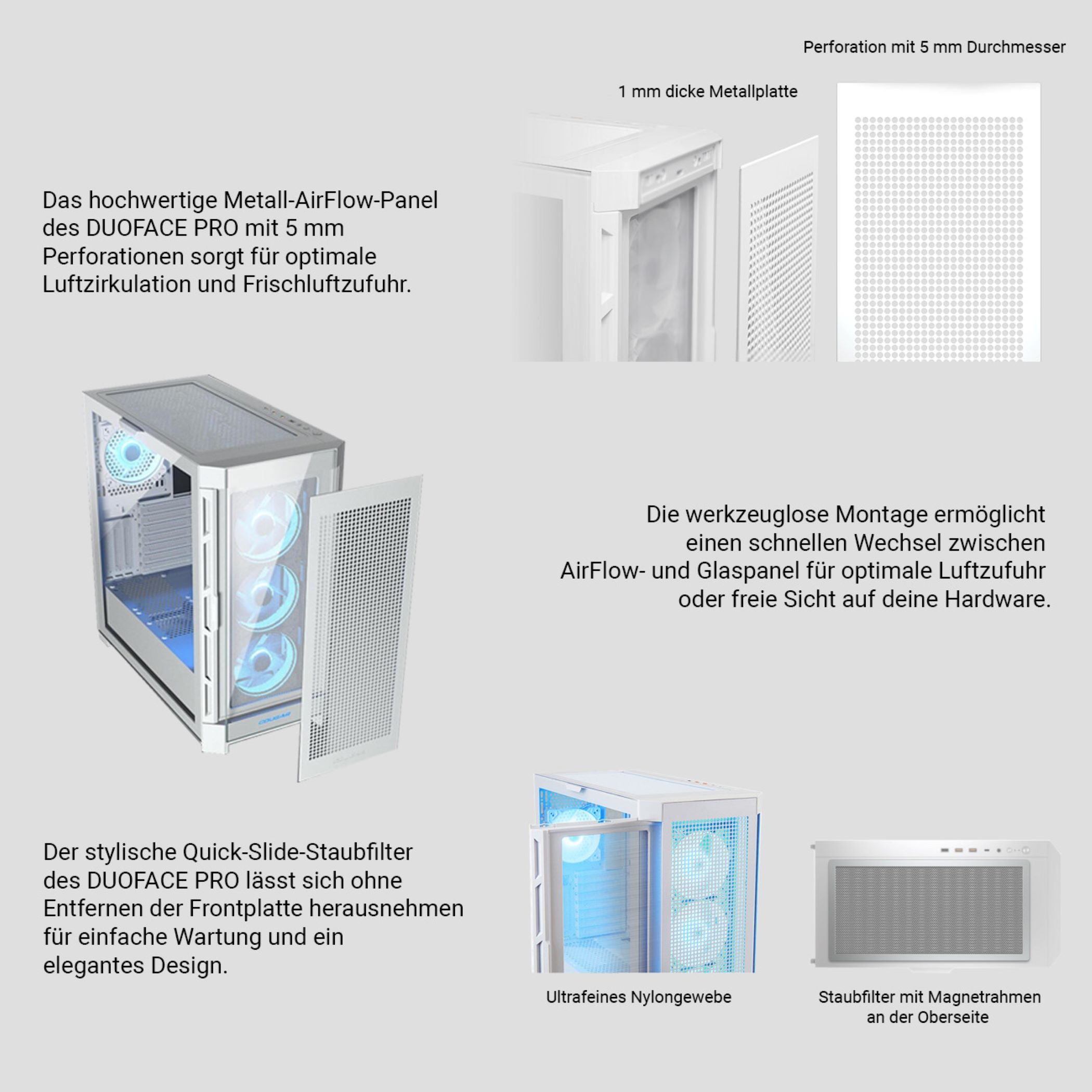 Perforation mit 5 mm Durchmesser

1 mm dicke Metallplatte

Das hochwertige Metall-AirFlow-Panel des DUOFACE PRO mit 5 mm Perforationen sorgt für optimale Luftzirkulation und Frischluftzufuhr.

COUGAR

Die werkzeuglose Montage ermöglicht einen schnellen Wechsel zwischen AirFlow- und Glaspanel für optimale Luftzufuhr oder freie Sicht auf deine Hardware.

Der stylische Quick-Slide-Staubfilter des DUOFACE PRO lässt sich ohne Entfernen der Frontplatte herausnehmen für einfache Wartung und ein elegantes Design.

Ultrafeines Nylongewebe

Staubfilter mit Magnetrahmen an der Oberseite