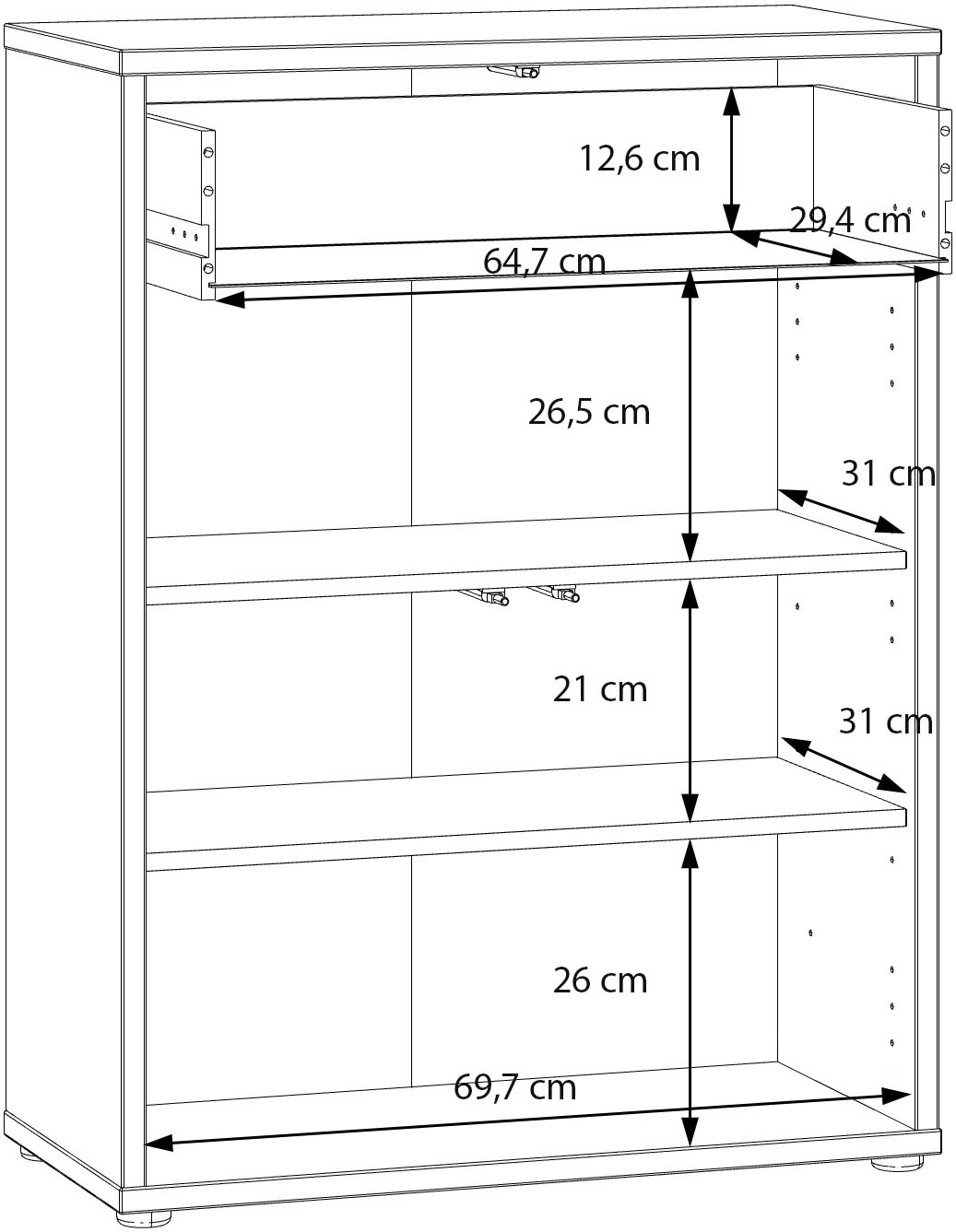 12,6 cm
29,4 cm
64,7 cm
26,5 cm
31 cm
21 cm
31 cm
26 cm
69,7 cm