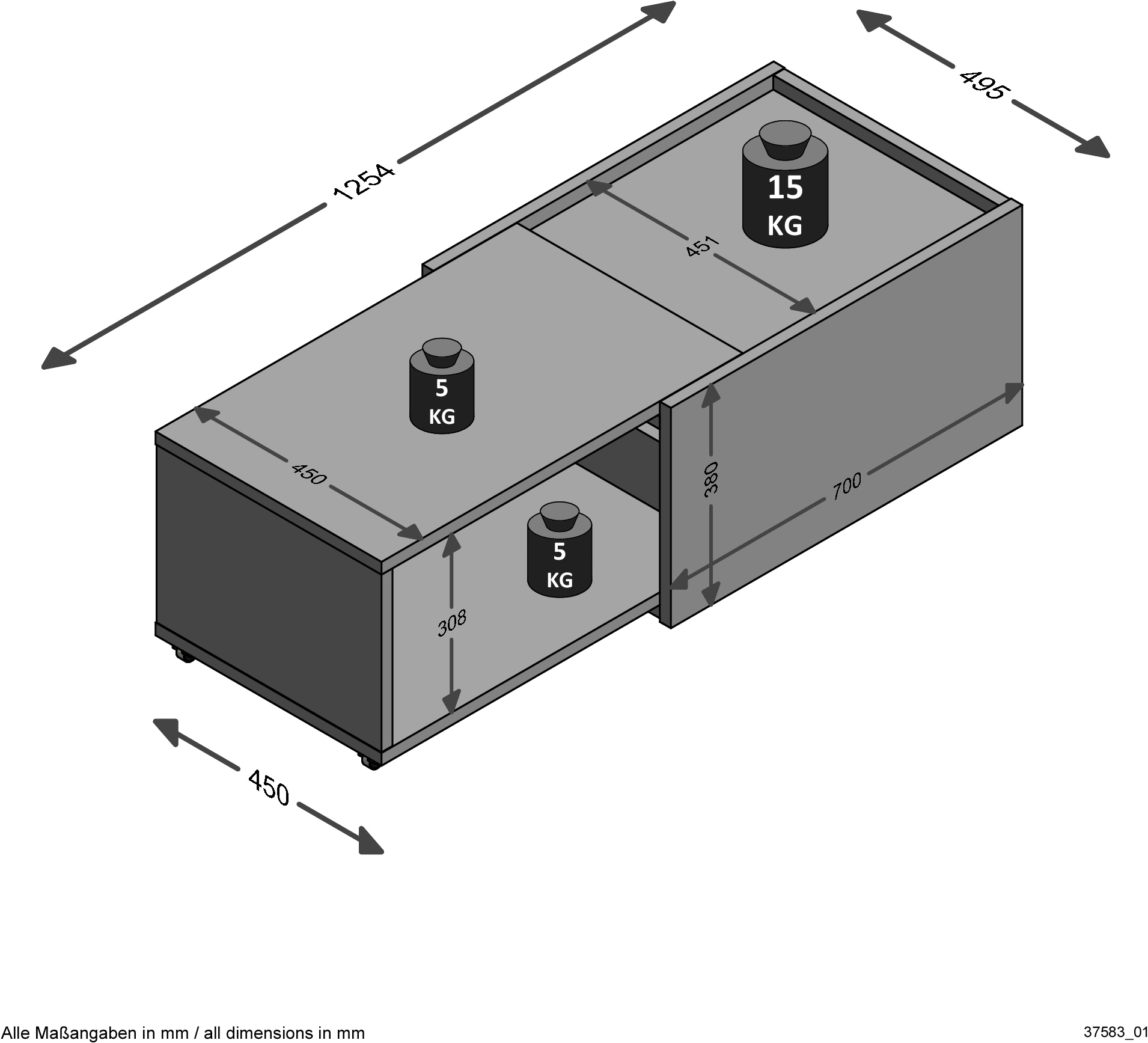 1254

495

15 KG

451

5 KG

450

380

700

5 KG

308

450

Alle Maßangaben in mm / all dimensions in mm

37583_01