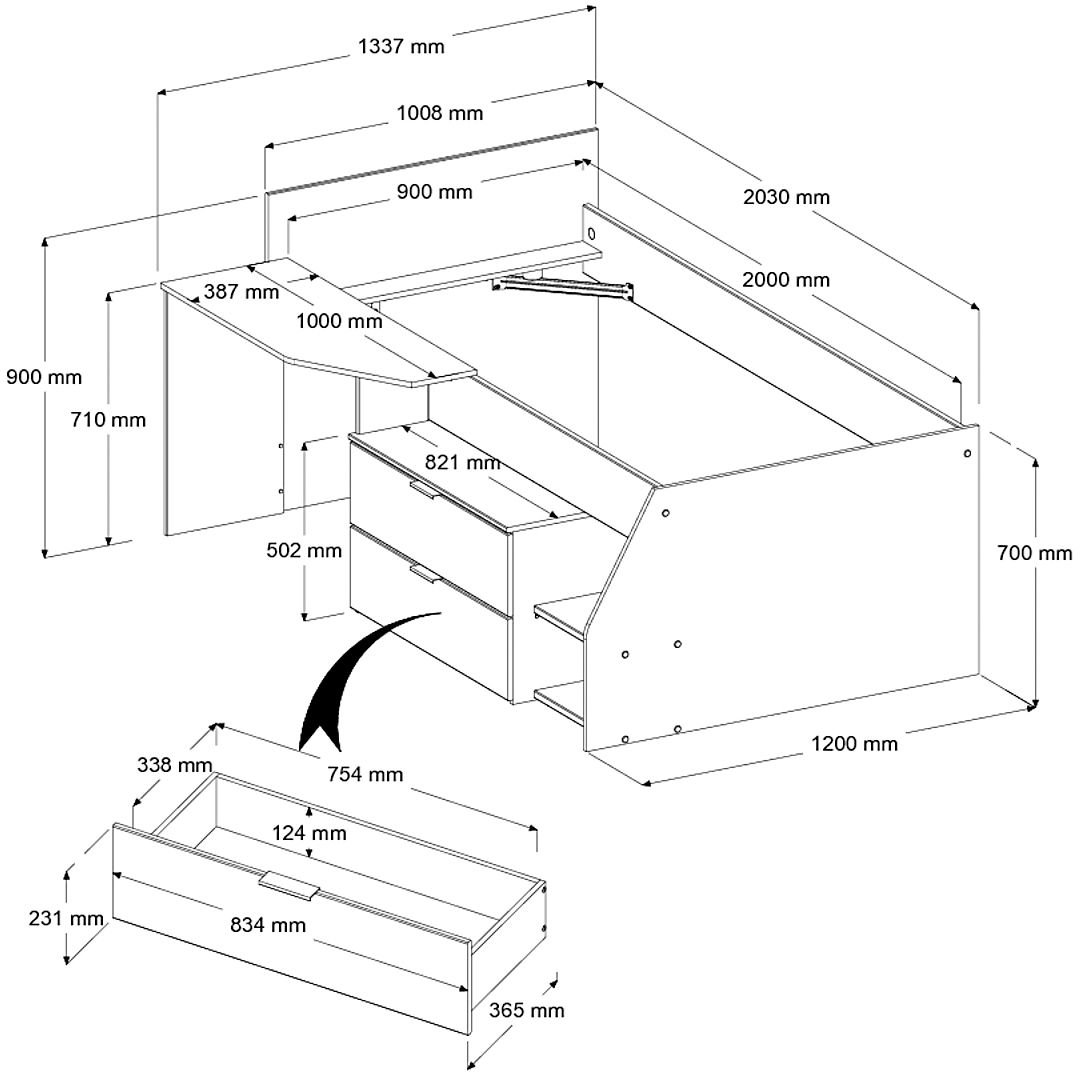 1337 mm
1008 mm
900 mm
2030 mm
2000 mm
387 mm
1000 mm
900 mm
710 mm
821 mm
502 mm
700 mm
1200 mm
338 mm
754 mm
124 mm
231 mm
834 mm
365 mm