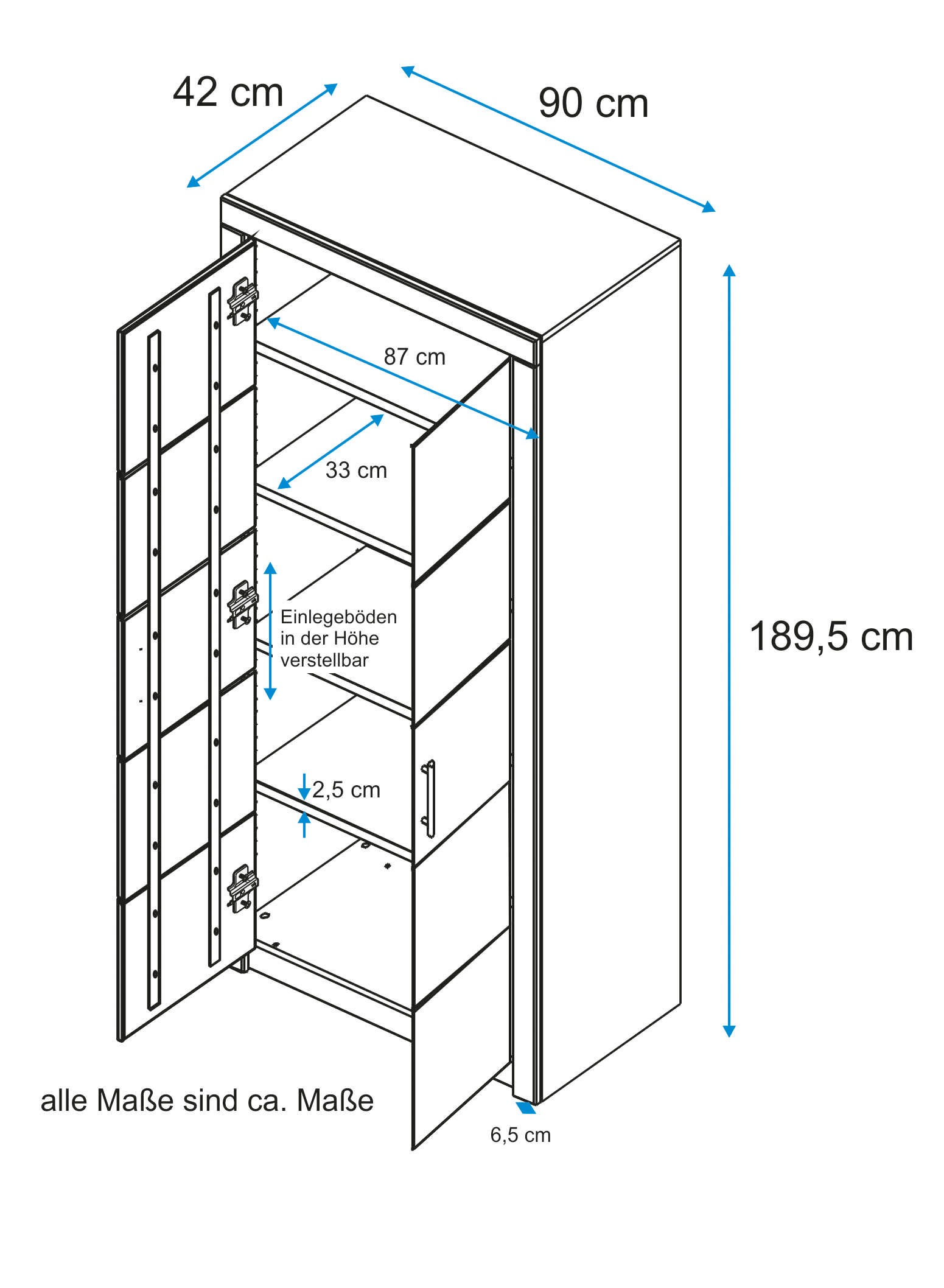 42 cm

90 cm

87 cm

33 cm

Einlegeböden in der Höhe verstellbar

189,5 cm

2,5 cm

alle Maße sind ca. Maße

6,5 cm