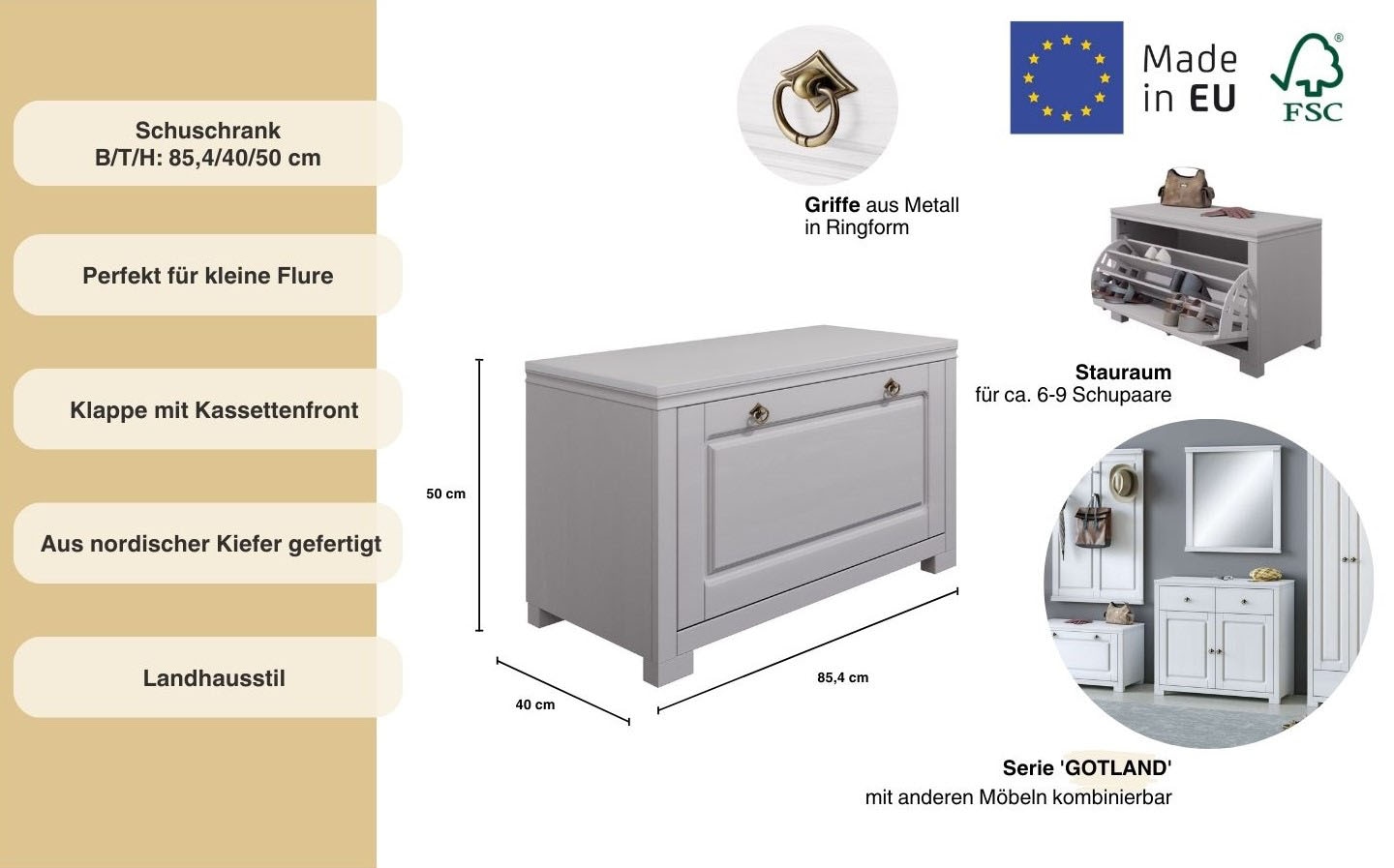 Schuschrank
B/T/H: 85,4/40/50 cm

Perfekt für kleine Flure

Klappe mit Kassettenfront

Aus nordischer Kiefer gefertigt

Landhausstil

Griffe aus Metall in Ringform

Made in EU

FSC

Stauraum
für ca. 6-9 Schupaare

50 cm

40 cm

85,4 cm

Serie 'GOTLAND'
mit anderen Möbeln kombinierbar