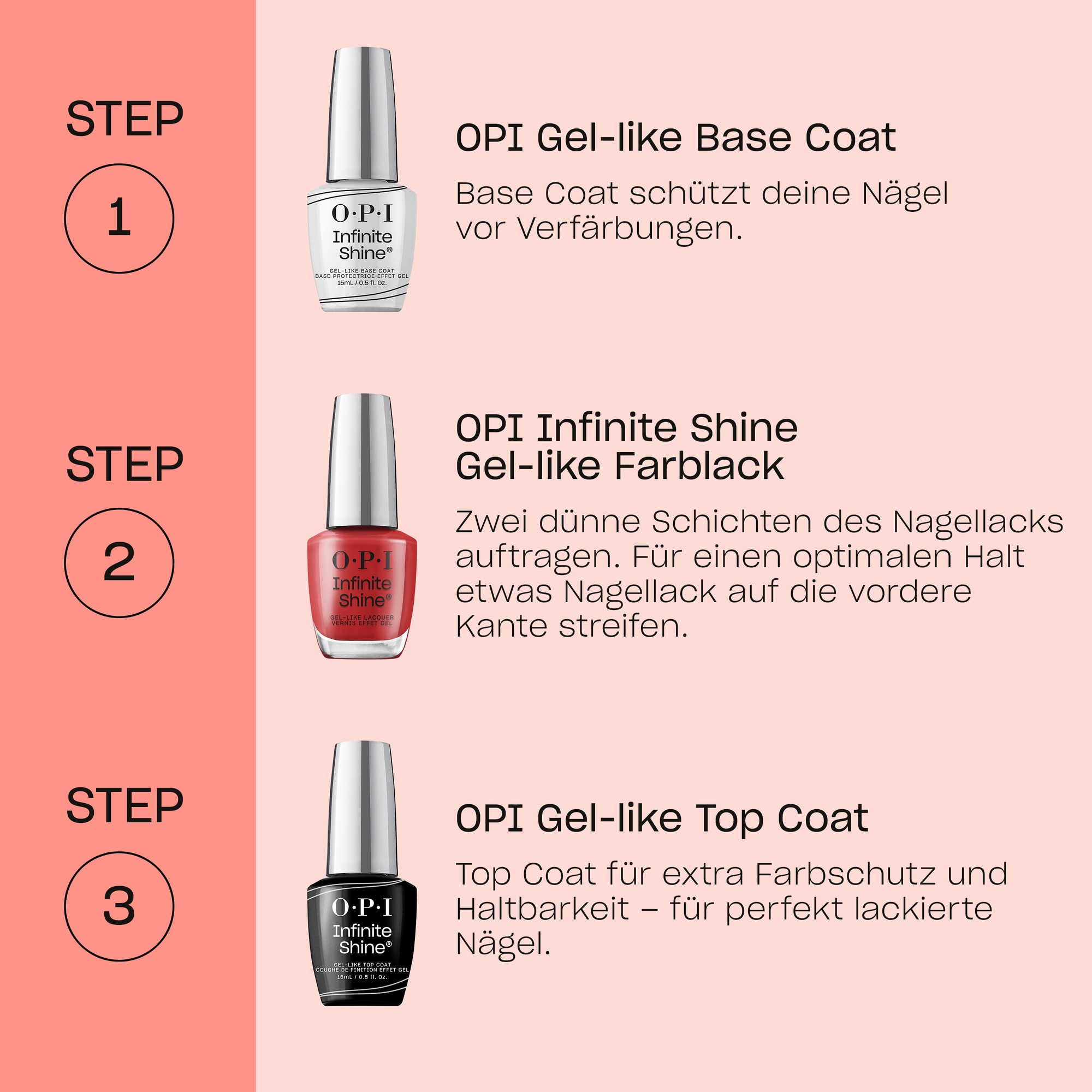 STEP
1

O·P·I
Infinite Shine®
GEL-LIKE BASE COAT
BASE PROTECTRICE EFFET GEL
15mL / 0.5 fl. Oz.

OPI Gel-like Base Coat

Base Coat schützt deine Nägel vor Verfärbungen.

STEP
2

O·P·I
Infinite Shine®
GEL-LIKE LACQUER
VERNIS EFFET GEL

OPI Infinite Shine Gel-like Farblack

Zwei dünne Schichten des Nagellacks auftragen. Für einen optimalen Halt etwas Nagellack auf die vordere Kante streifen.

STEP
3

O·P·I
Infinite Shine®
GEL-LIKE TOP COAT
COUCHE DE FINITION EFFET GEL
15mL / 0.5 fl. Oz.

OPI Gel-like Top Coat

Top Coat für extra Farbschutz und Haltbarkeit – für perfekt lackierte Nägel.