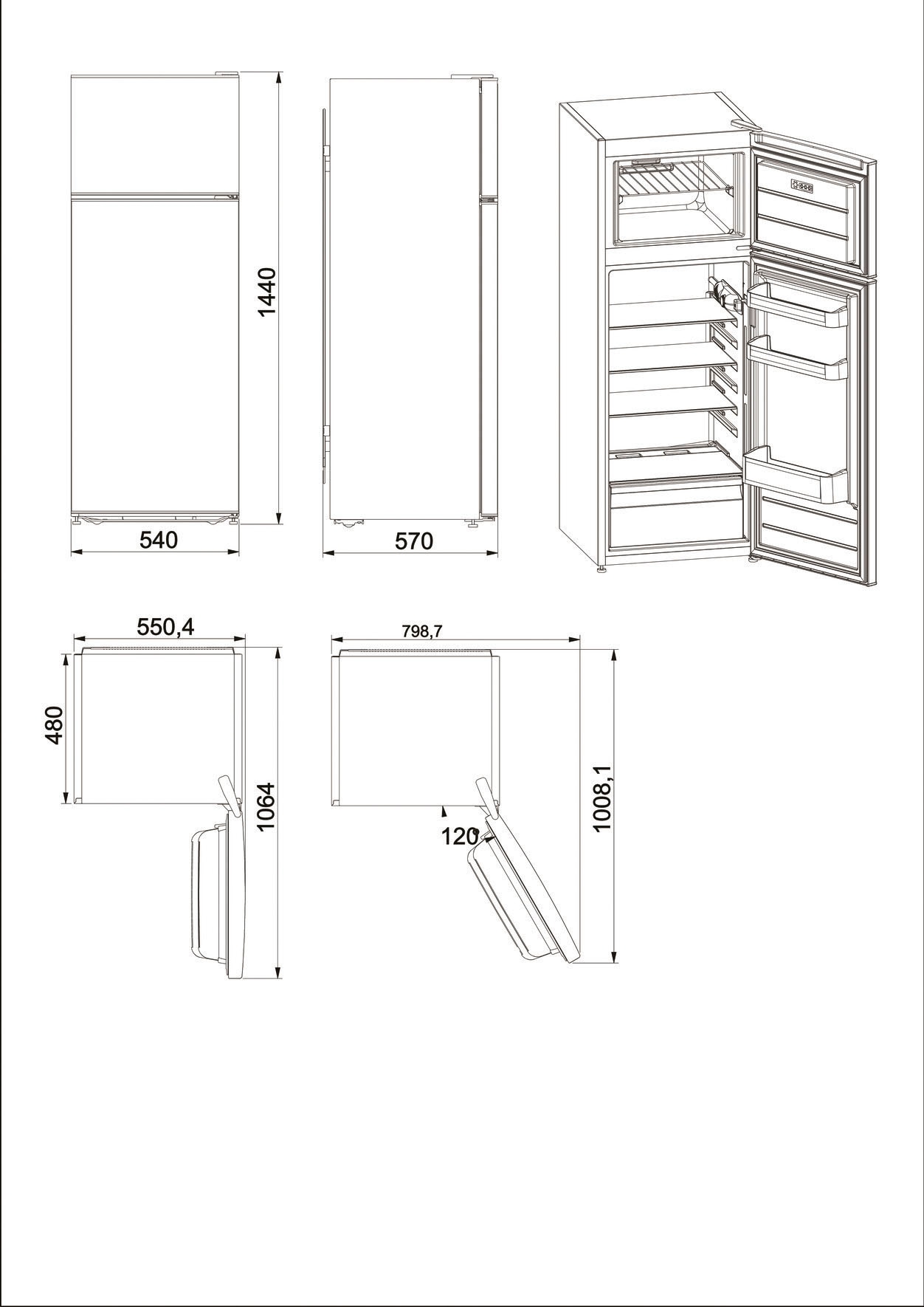 1440

540

570

550,4

480

1064

798,7

120°

1008,1