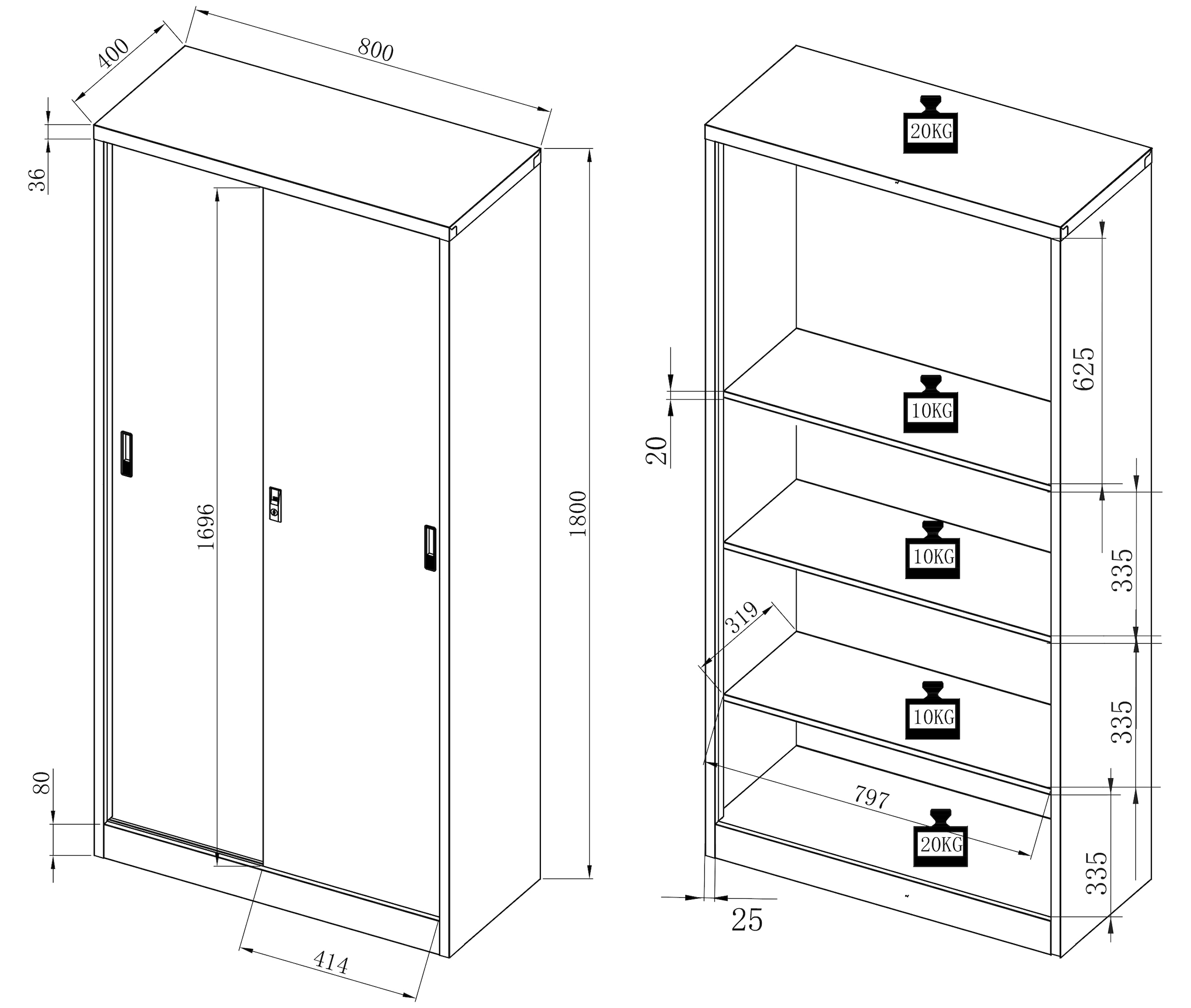 400
800
36
1696
1800
80
414
20KG
625
20
10KG
10KG
335
319
10KG
335
797
20KG
335
25