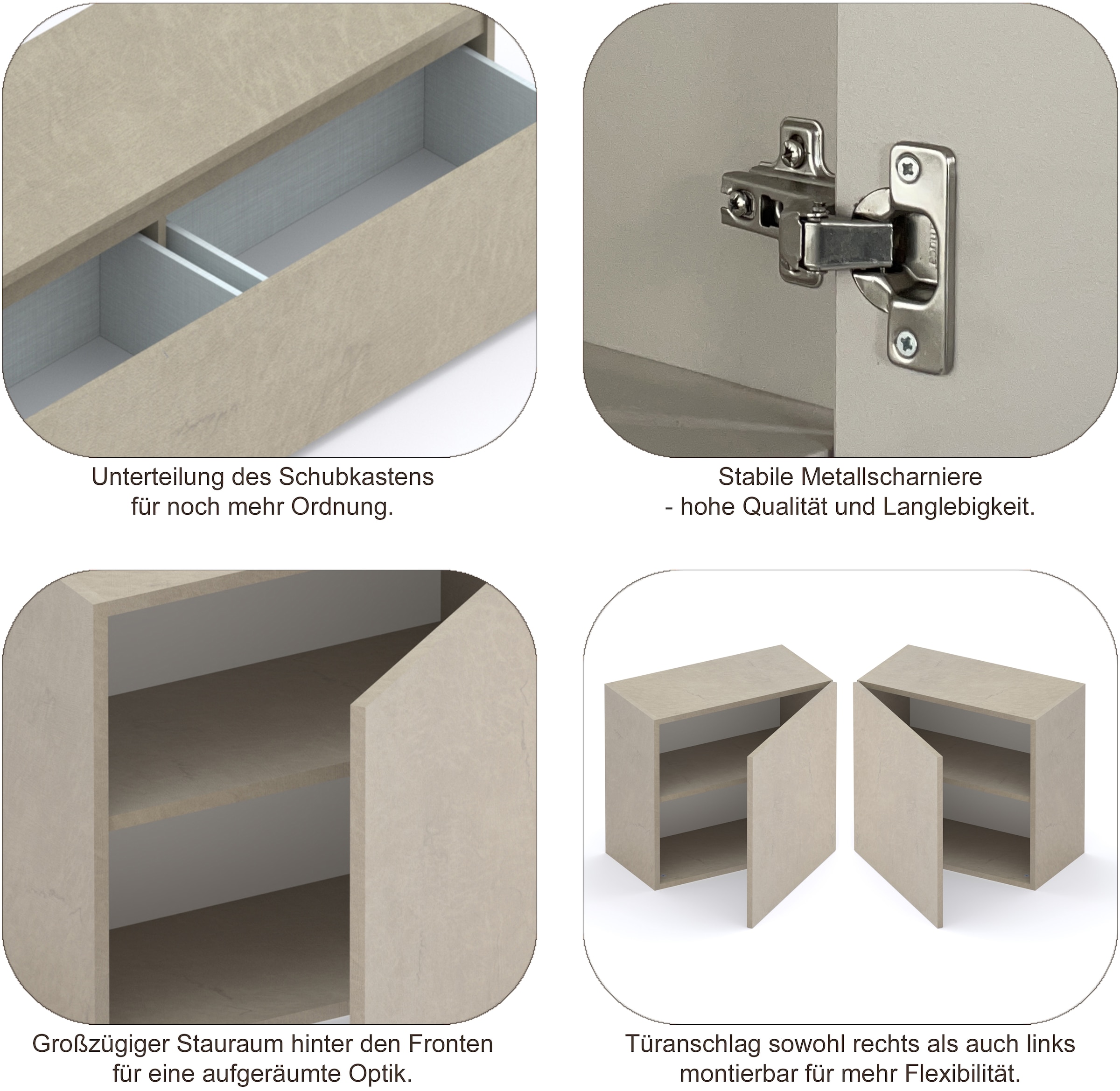 Unterteilung des Schubkastens für noch mehr Ordnung.

Stabile Metallscharniere - hohe Qualität und Langlebigkeit.

Großzügiger Stauraum hinter den Fronten für eine aufgeräumte Optik.

Türanschlag sowohl rechts als auch links montierbar für mehr Flexibilität.