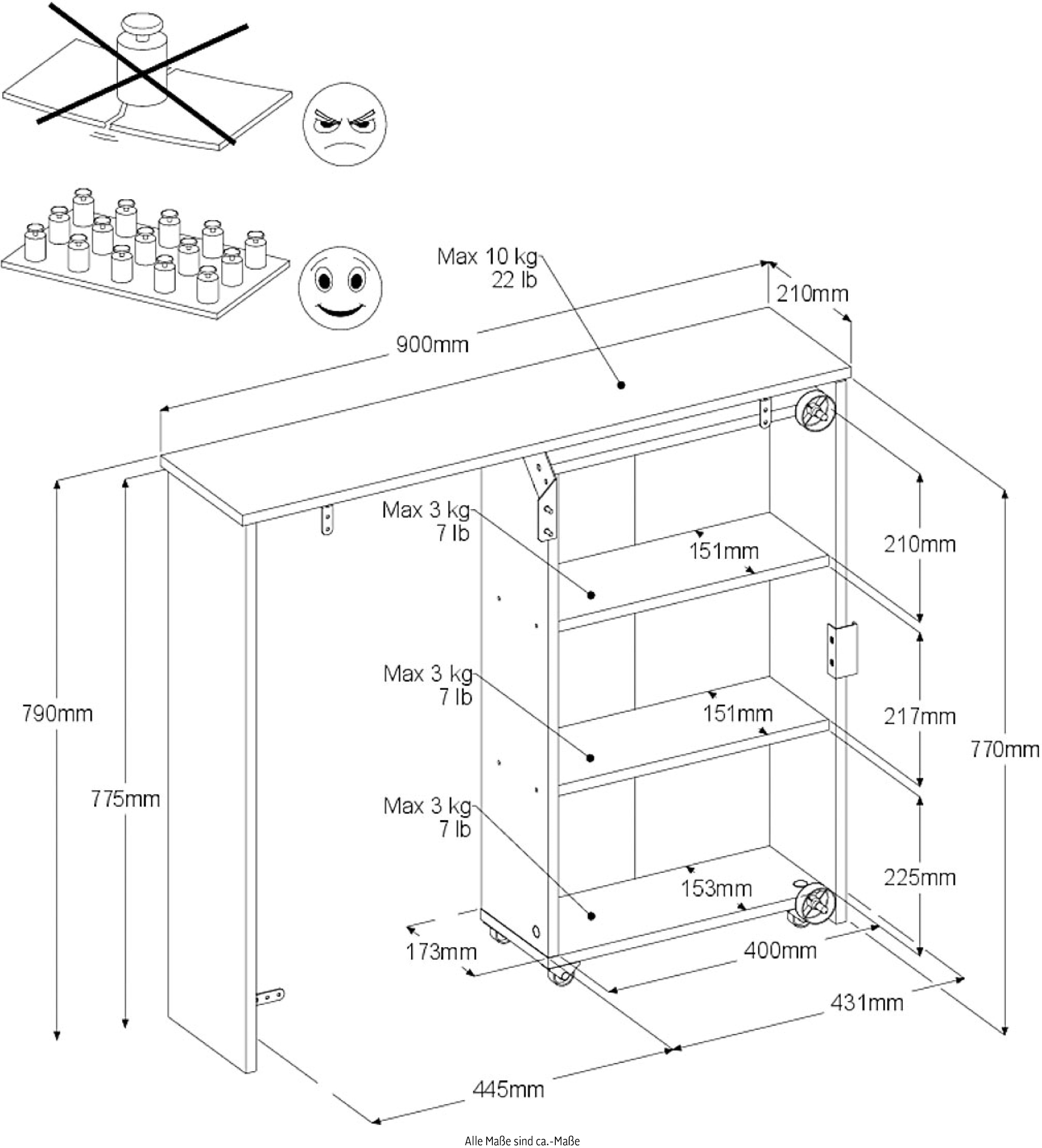 Max 10 kg
22 lb

210mm

900mm

Max 3 kg
7 lb

151mm

210mm

Max 3 kg
7 lb

151mm

217mm

790mm

775mm

770mm

Max 3 kg
7 lb

153mm

225mm

173mm

400mm

431mm

445mm

Alle Maße sind ca.-Maße