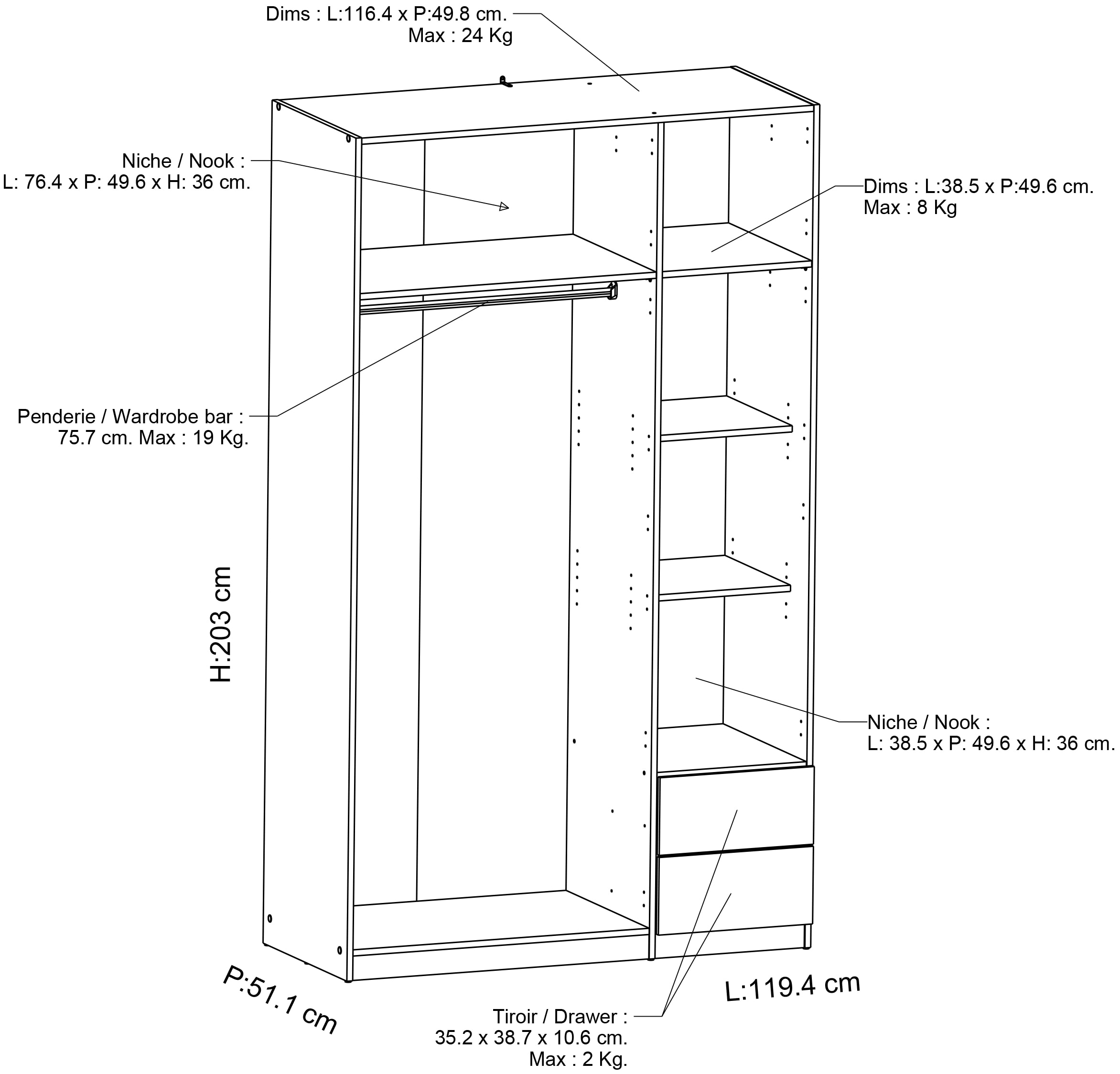 Dims : L:116.4 x P:49.8 cm.
Max : 24 Kg

Niche / Nook :
L: 76.4 x P: 49.6 x H: 36 cm.

Dims : L:38.5 x P:49.6 cm.
Max : 8 Kg

Penderie / Wardrobe bar :
75.7 cm. Max : 19 Kg.

H:203 cm

Niche / Nook :
L: 38.5 x P: 49.6 x H: 36 cm.

P:51.1 cm

L:119.4 cm

Tiroir / Drawer :
35.2 x 38.7 x 10.6 cm.
Max : 2 Kg.