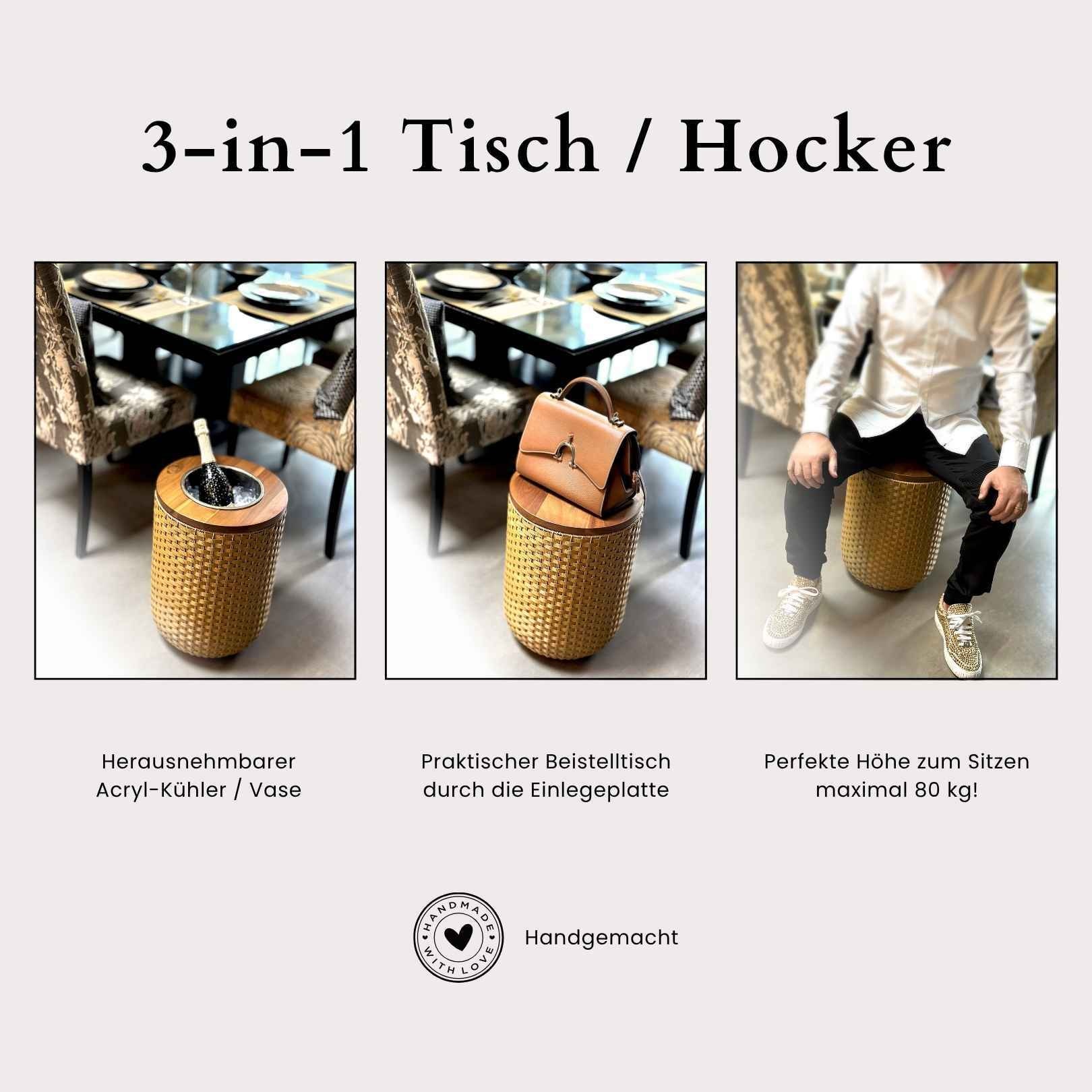 3-in-1 Tisch / Hocker

Herausnehmbarer Acryl-Kühler / Vase

Praktischer Beistelltisch durch die Einlegeplatte

Perfekte Höhe zum Sitzen maximal 80 kg!

HANDMADE WITH LOVE

Handgemacht