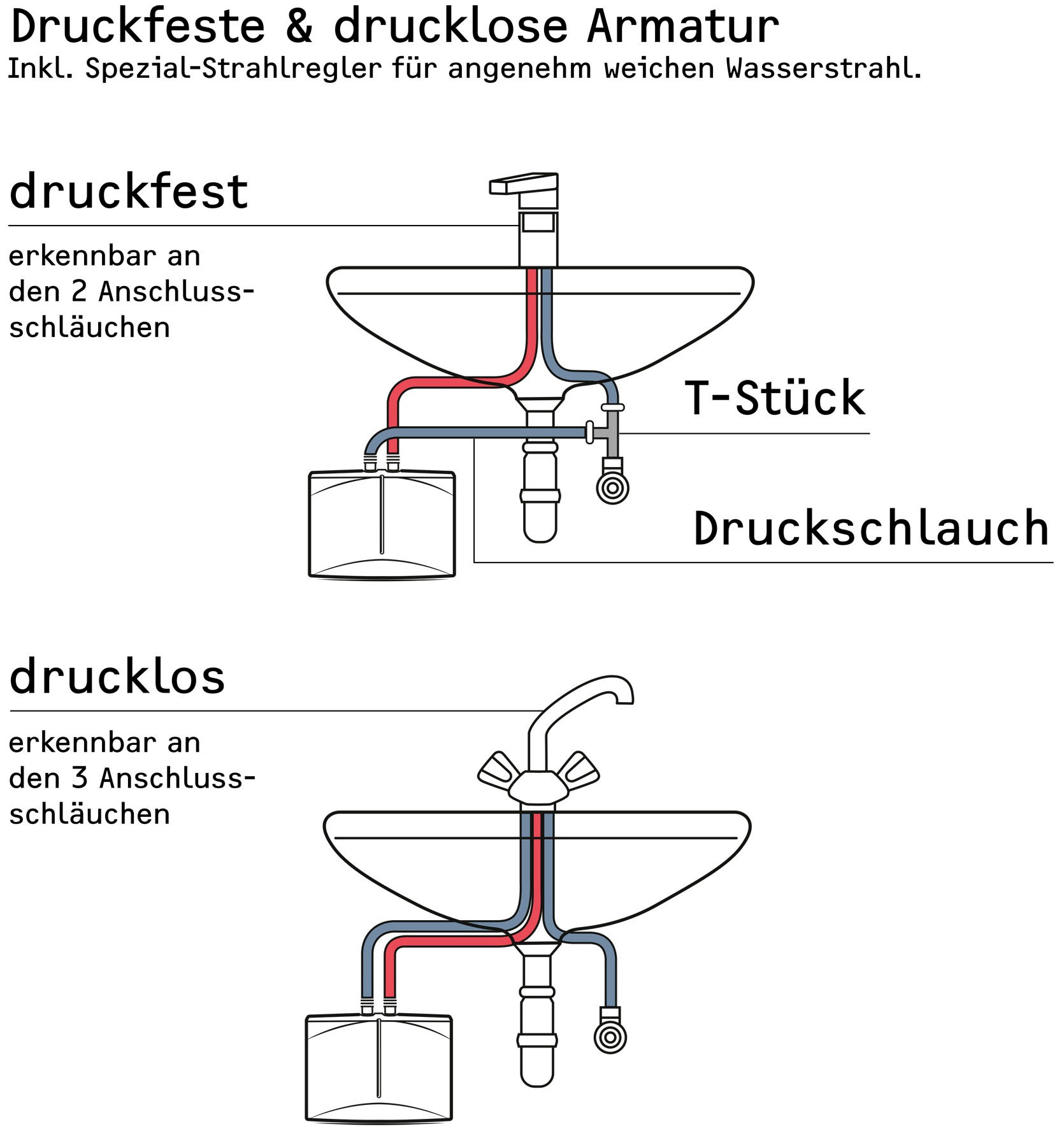 Druckfeste & drucklose Armatur
Inkl. Spezial-Strahlregler für angenehm weichen Wasserstrahl.

druckfest

erkennbar an den 2 Anschlussschläuchen

T-Stück

Druckschlauch

drucklos

erkennbar an den 3 Anschlussschläuchen