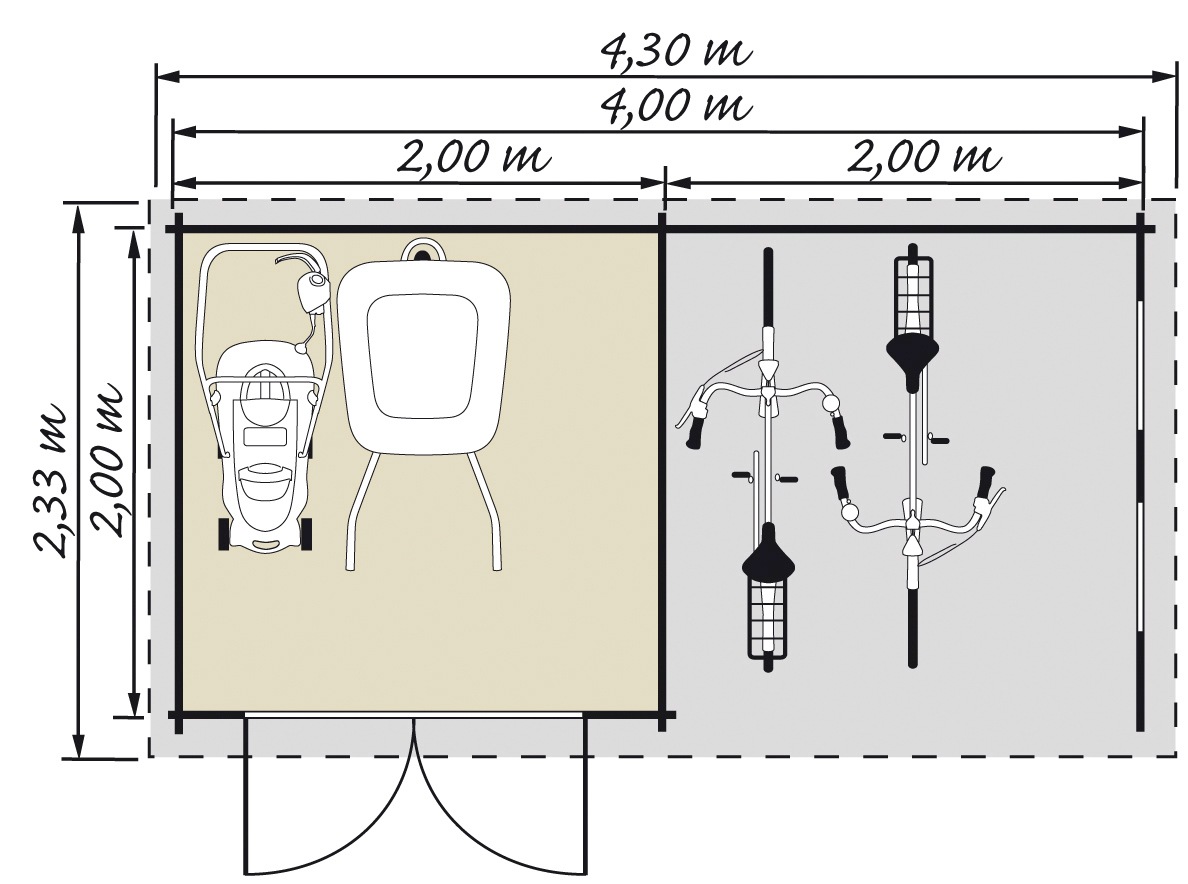 4,30 m
4,00 m
2,00 m
2,00 m
2,33 m
2,00 m