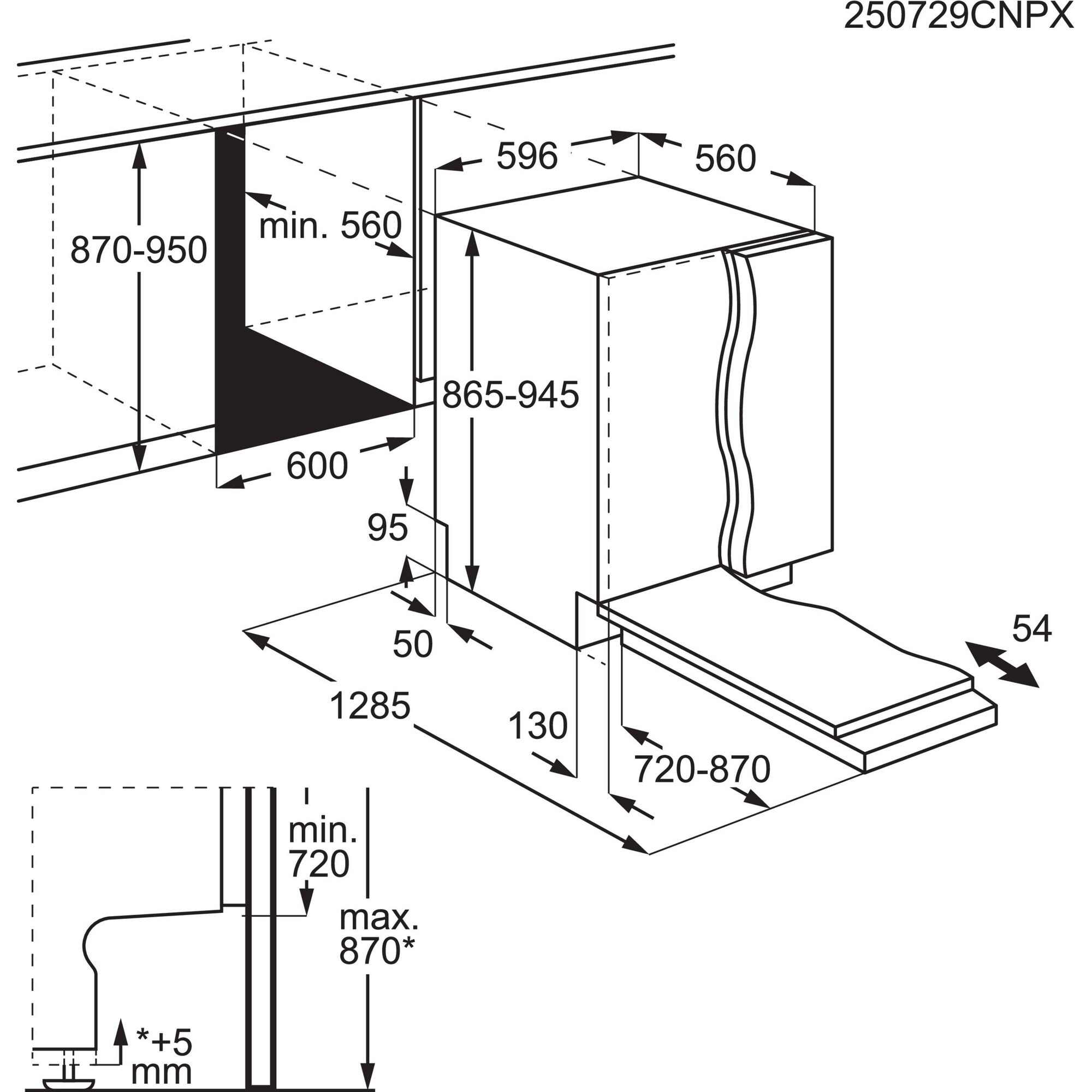 250729CNPX

596
560
min. 560
870-950
865-945
600
95
50
54
1285
130
720-870

min.
720
max.
870*
*+5
mm