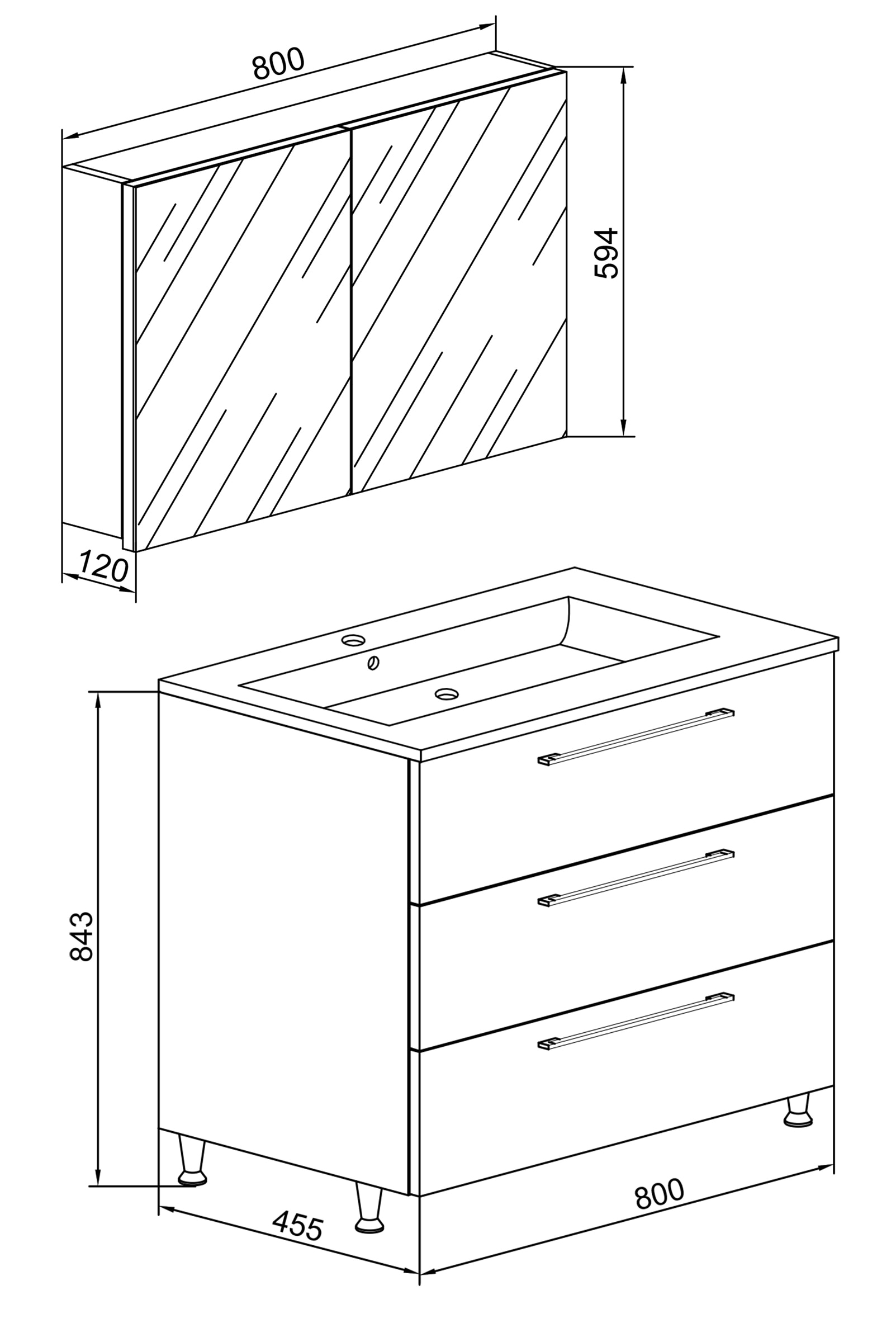 800
594
120
843
455
800