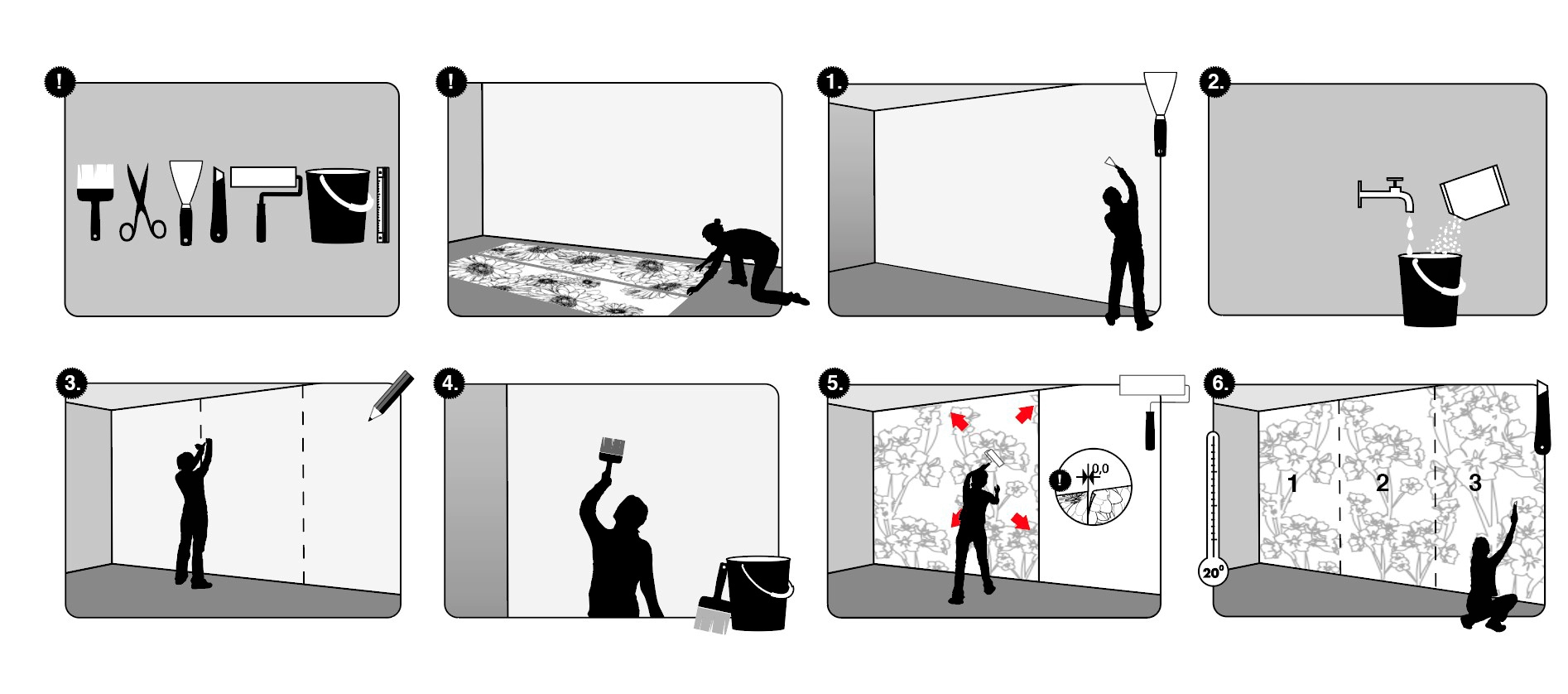 !

!

1.

2.

3.

4.

5.

!

0,0

6.

1

2

3

20°