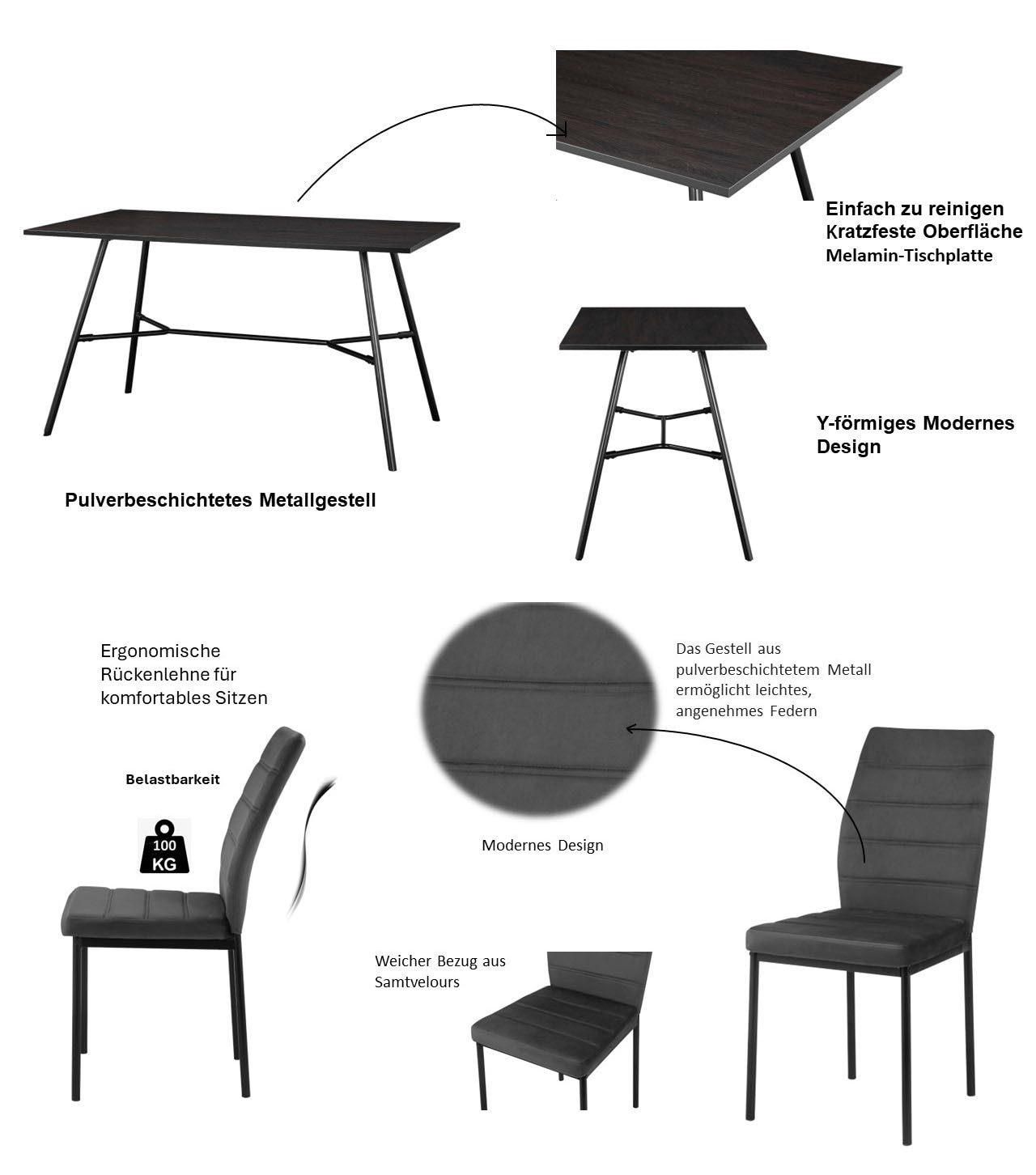 Einfach zu reinigen
Kratzfeste Oberfläche
Melamin-Tischplatte

Y-förmiges Modernes Design

Pulverbeschichtetes Metallgestell

Ergonomische Rückenlehne für komfortables Sitzen

Belastbarkeit

100 KG

Das Gestell aus pulverbeschichtetem Metall ermöglicht leichtes, angenehmes Federn

Modernes Design

Weicher Bezug aus Samtvelours