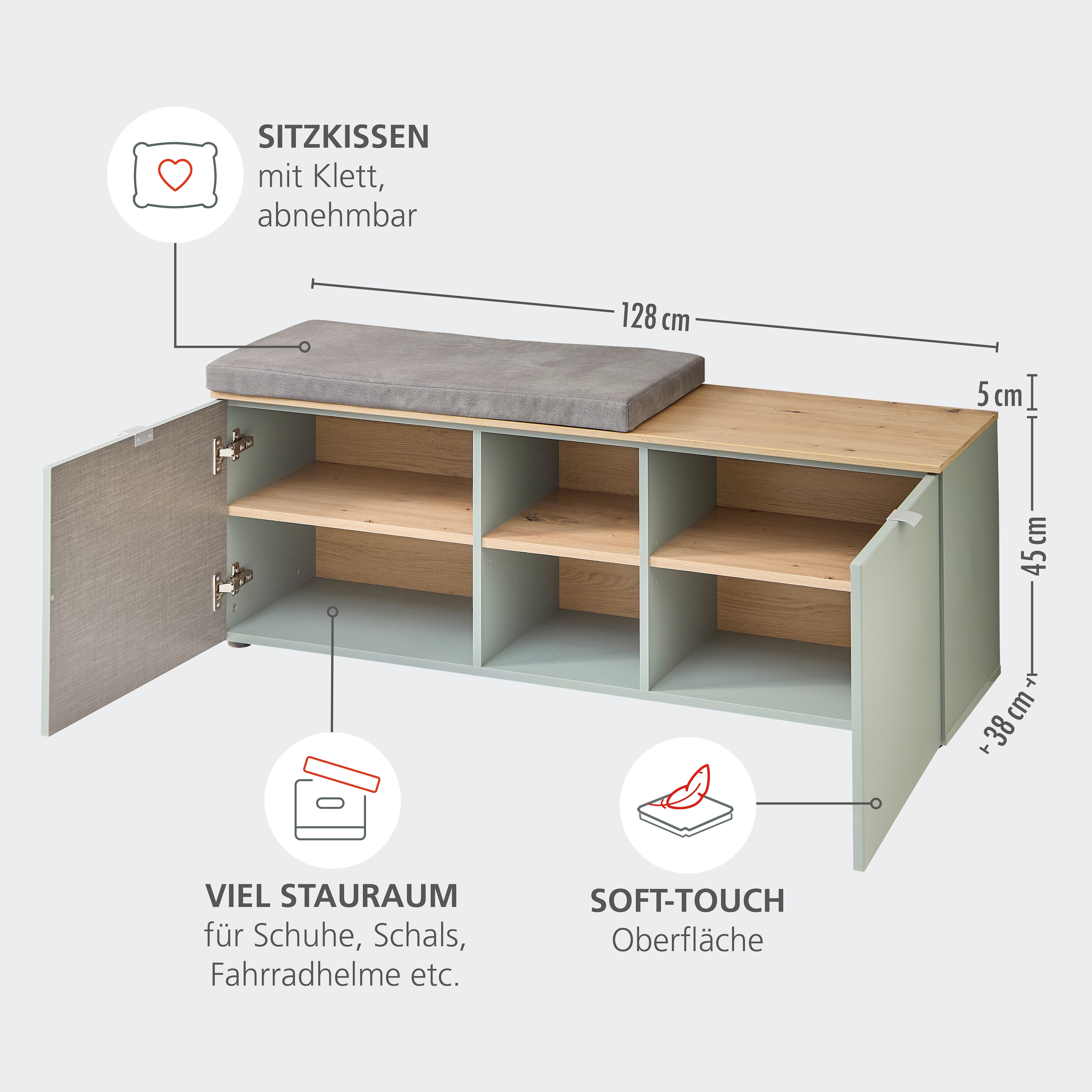 SITZKISSEN
mit Klett, abnehmbar

128 cm

5 cm

45 cm

38 cm

VIEL STAURAUM
für Schuhe, Schals, Fahrradhelme etc.

SOFT-TOUCH
Oberfläche