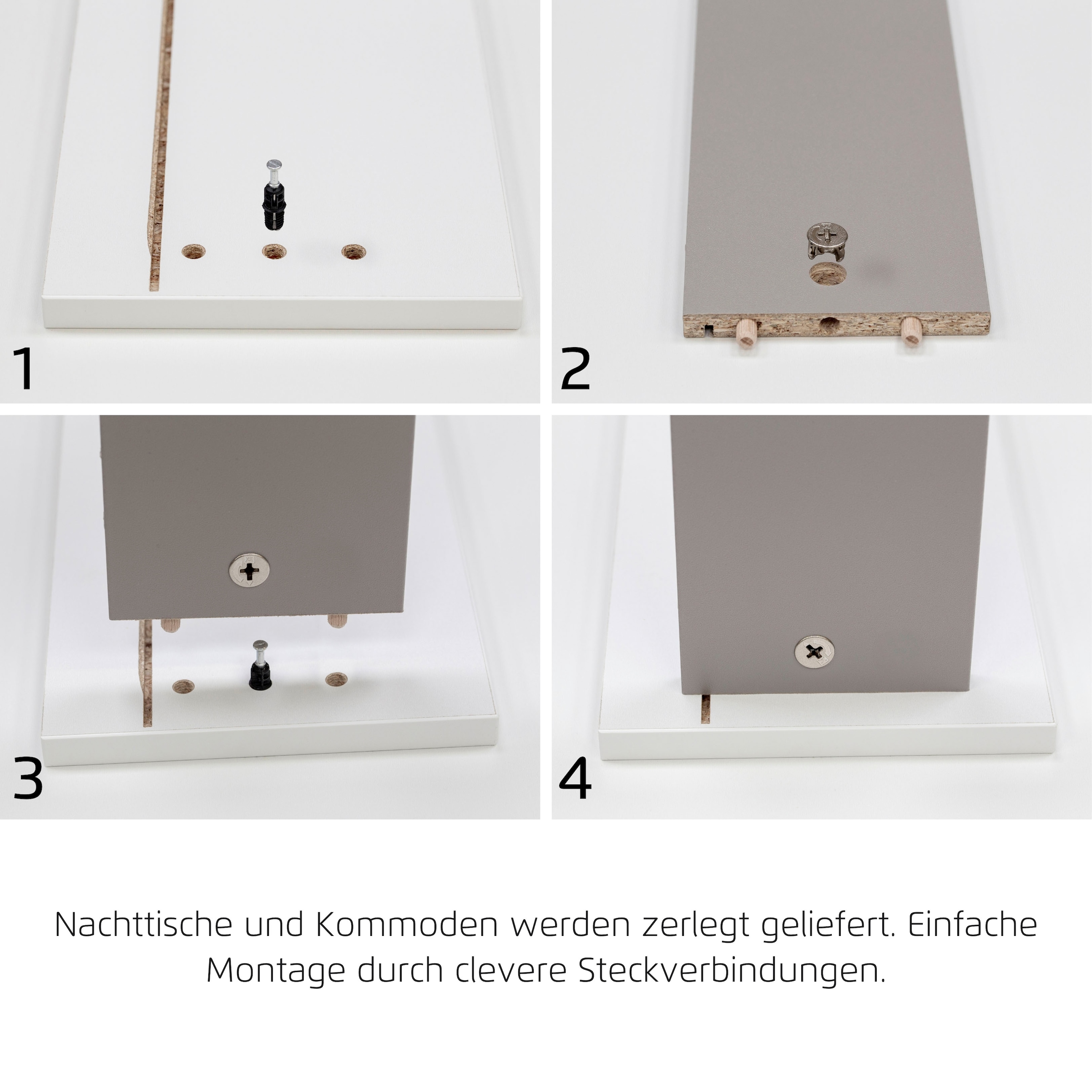 1

2

3

4

Nachttische und Kommoden werden zerlegt geliefert. Einfache Montage durch clevere Steckverbindungen.