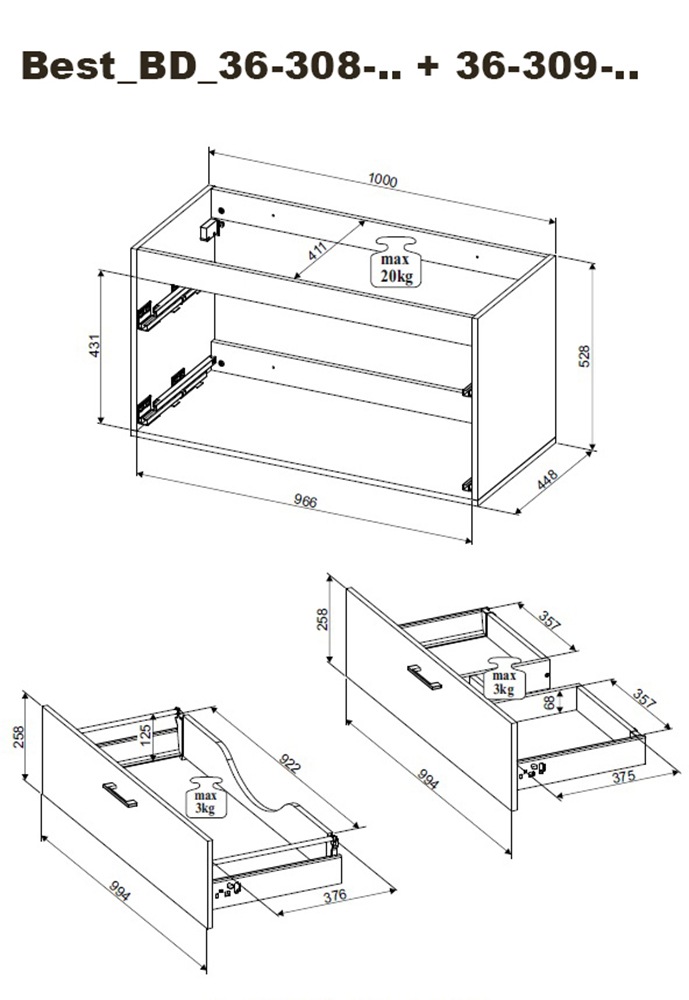 Best_BD_36-308-.. + 36-309-..

1000
411
max 20kg
431
528
966
448

258
357
max 3kg
68
357
994
375

258
125
922
max 3kg
994
376