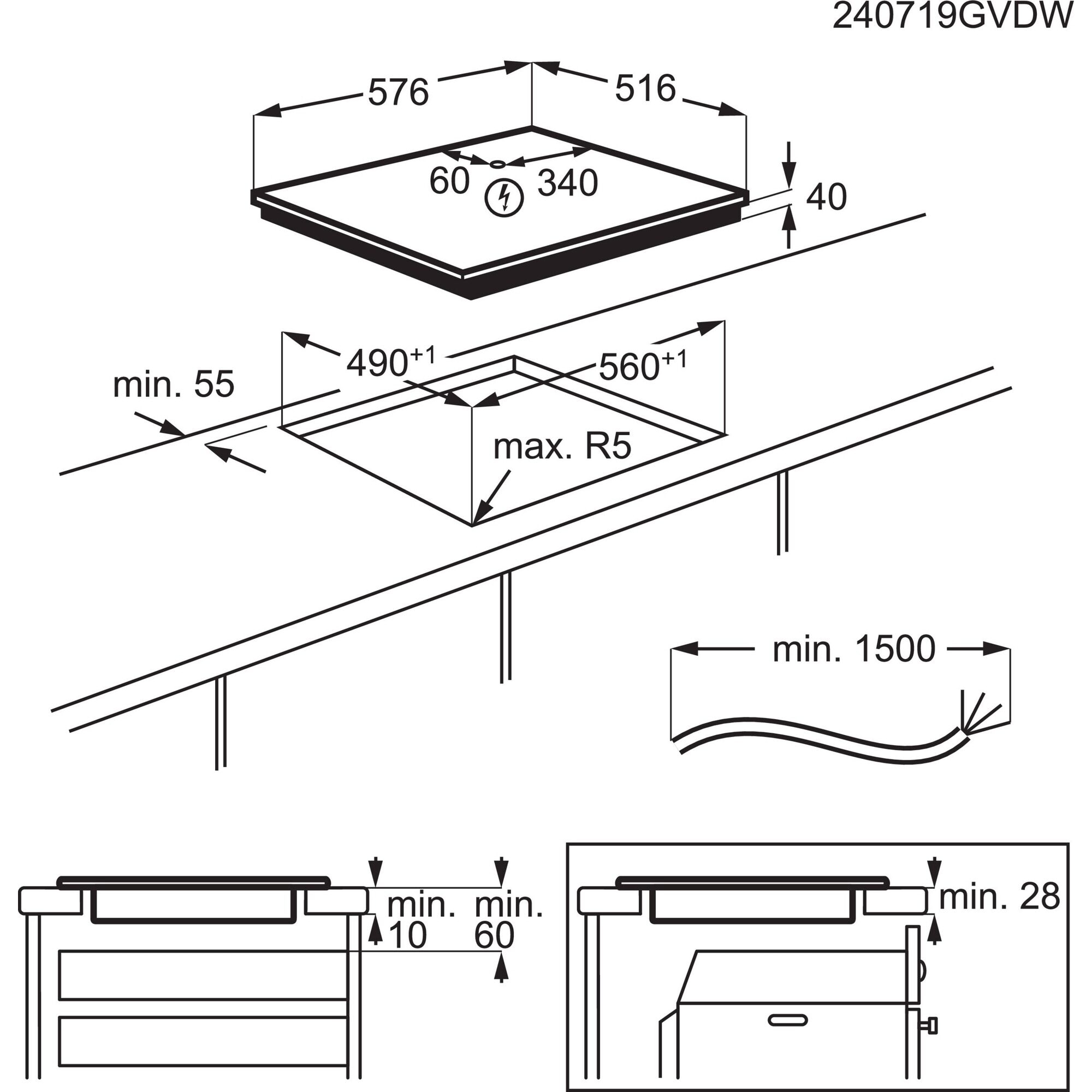 240719GVDW

576

516

60

340

40

$490^{+1}$

$560^{+1}$

min. 55

max. R5

min. 1500

min. 10

min. 60

min. 28