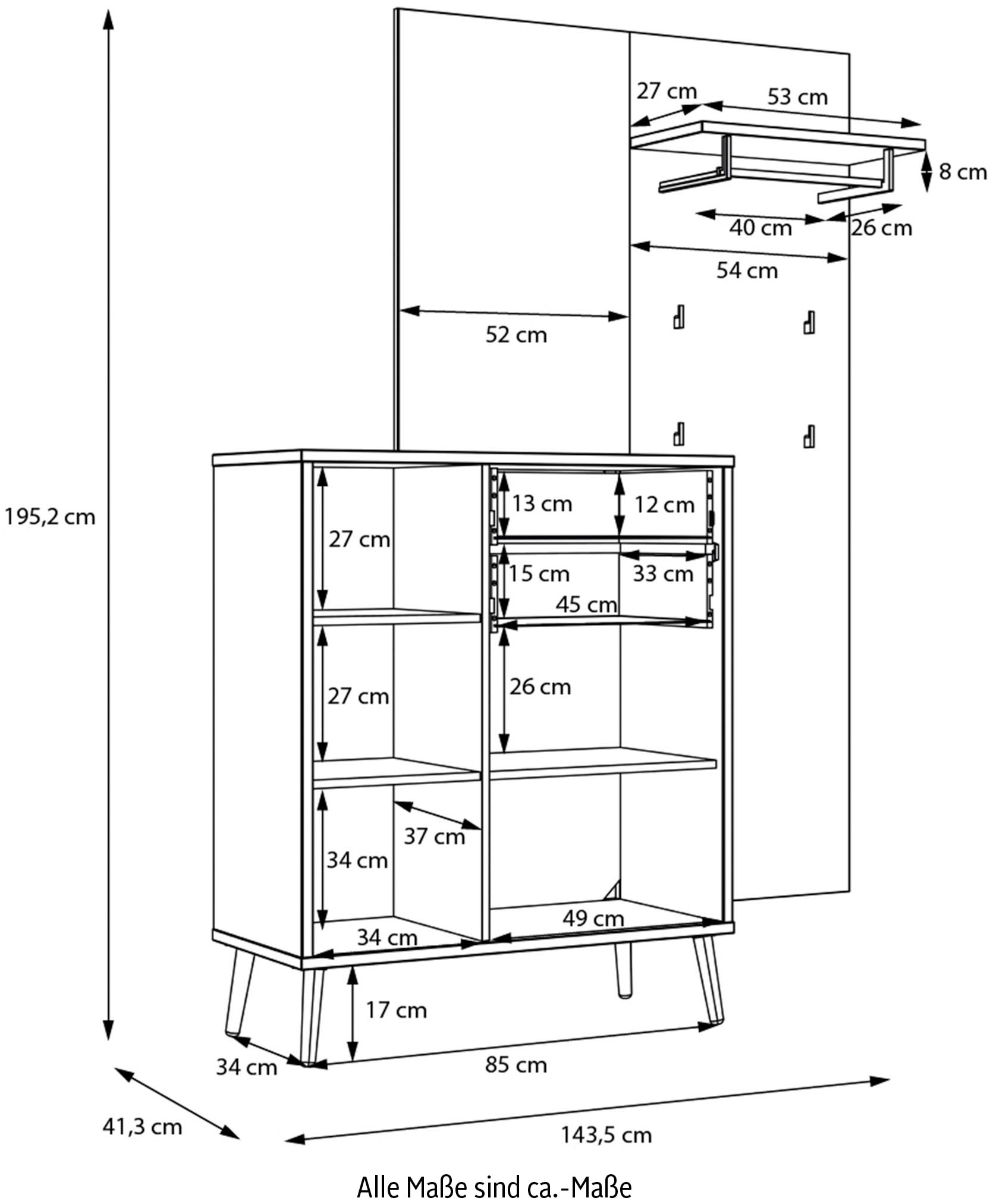 27 cm
53 cm
8 cm
40 cm
26 cm
54 cm
52 cm
195,2 cm
13 cm
12 cm
27 cm
15 cm
33 cm
45 cm
27 cm
26 cm
37 cm
34 cm
49 cm
34 cm
17 cm
34 cm
85 cm
41,3 cm
143,5 cm

Alle Maße sind ca.-Maße