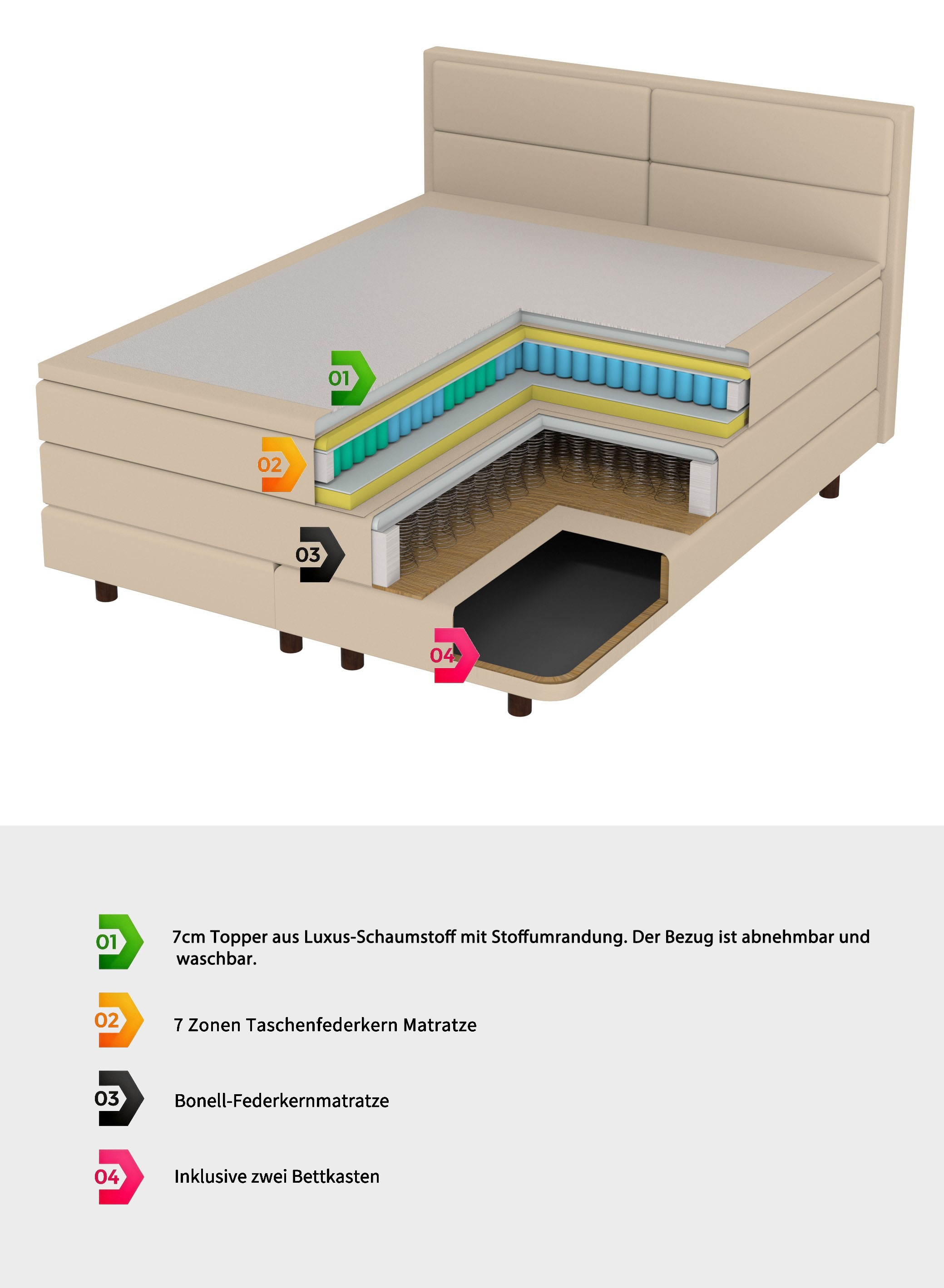 01

02

03

04

01 7cm Topper aus Luxus-Schaumstoff mit Stoffumrandung. Der Bezug ist abnehmbar und waschbar.

02 7 Zonen Taschenfederkern Matratze

03 Bonell-Federkernmatratze

04 Inklusive zwei Bettkasten