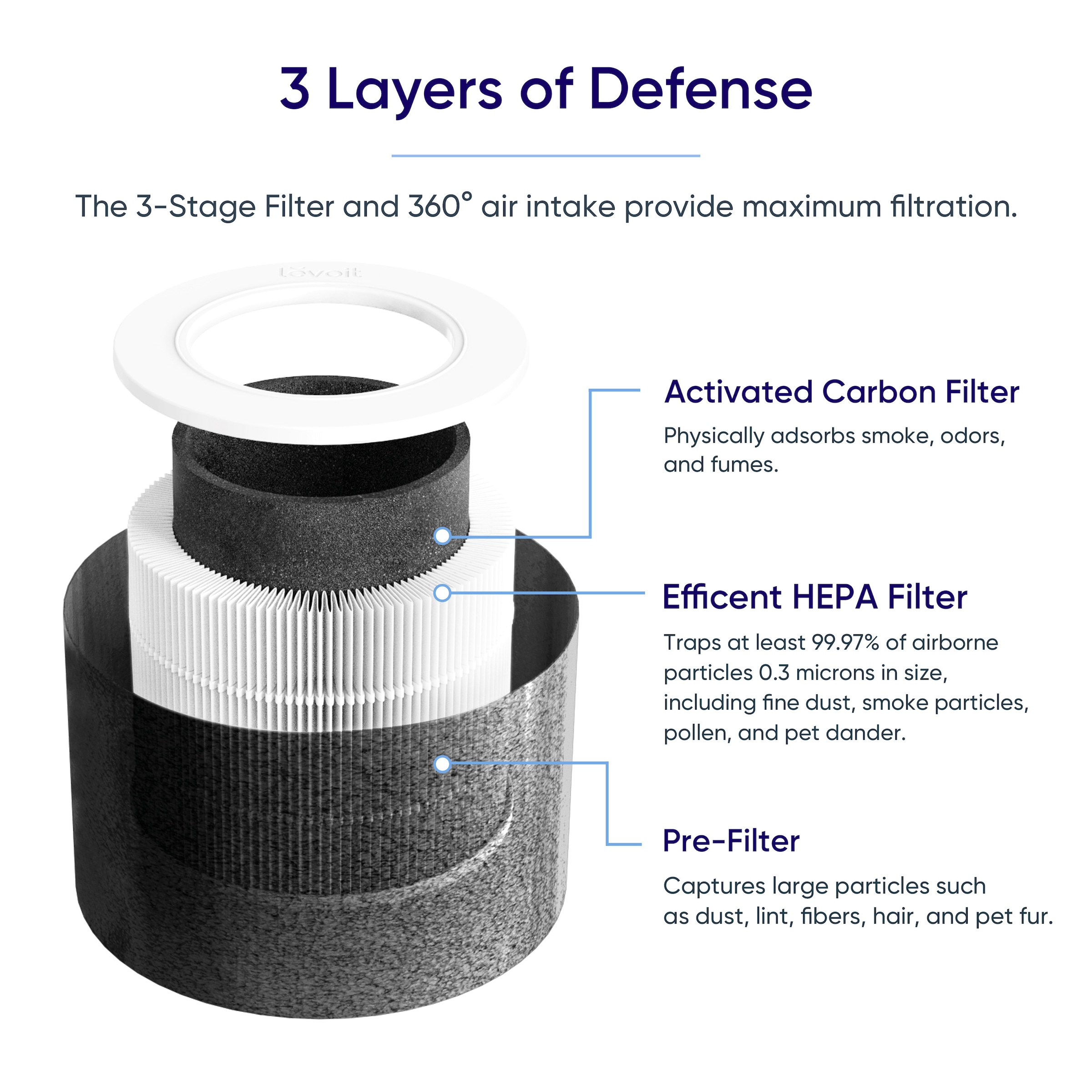 3 Layers of Defense

The 3-Stage Filter and 360° air intake provide maximum filtration.

levoit

Activated Carbon Filter

Physically adsorbs smoke, odors, and fumes.

Efficent HEPA Filter

Traps at least 99.97% of airborne particles 0.3 microns in size, including fine dust, smoke particles, pollen, and pet dander.

Pre-Filter

Captures large particles such as dust, lint, fibers, hair, and pet fur.