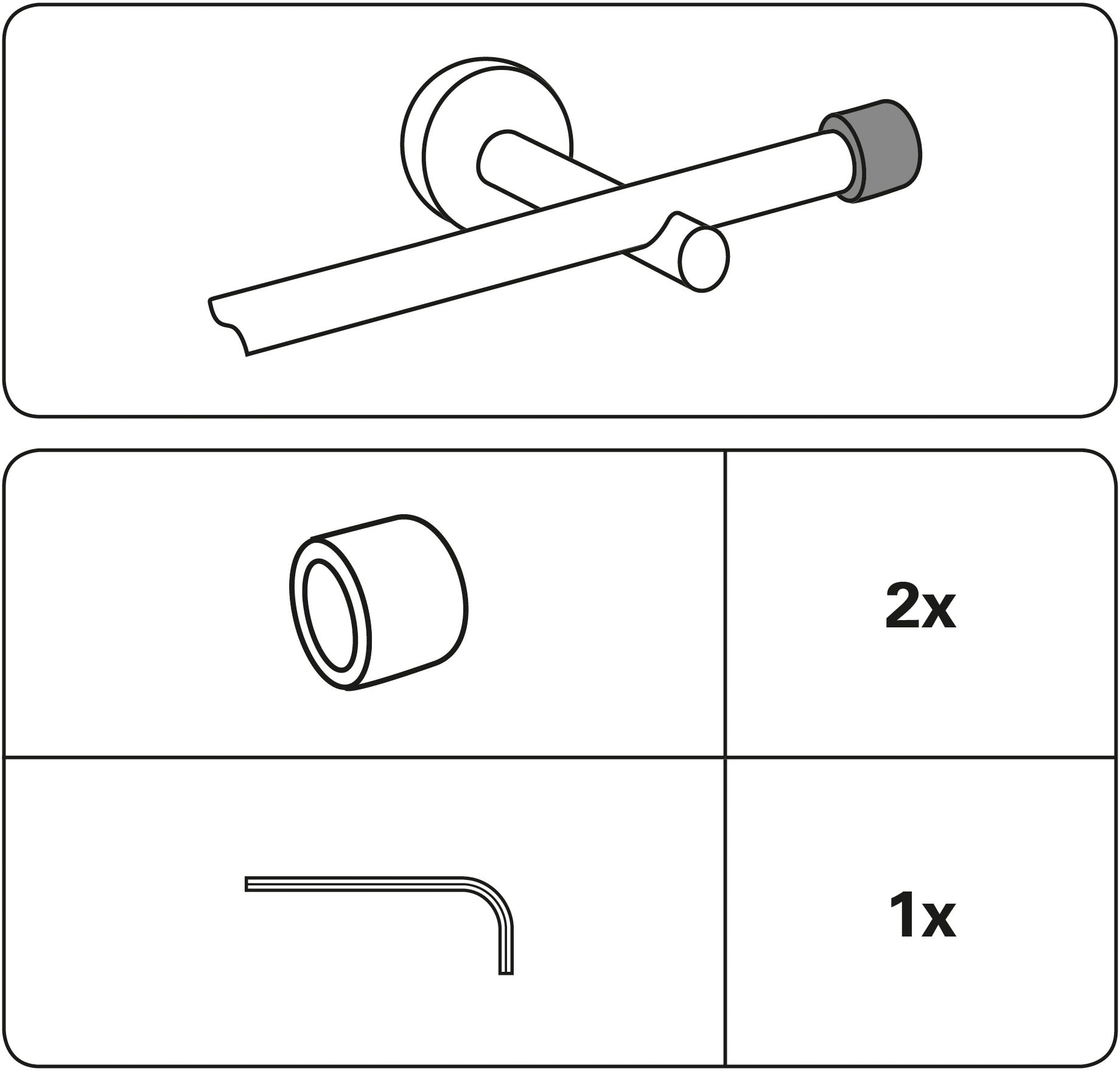 2x

1x