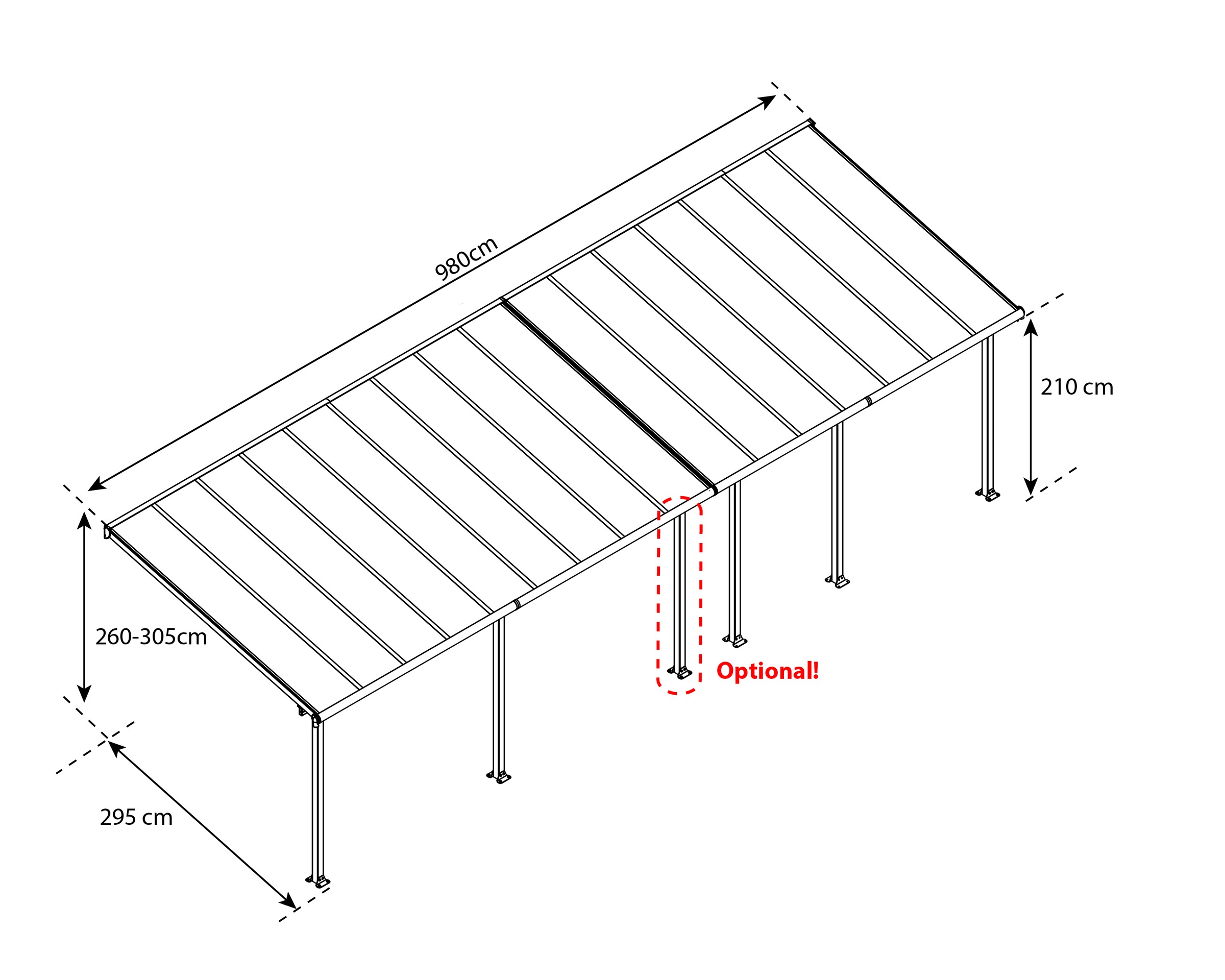 980cm

210 cm

260-305cm

Optional!

295 cm