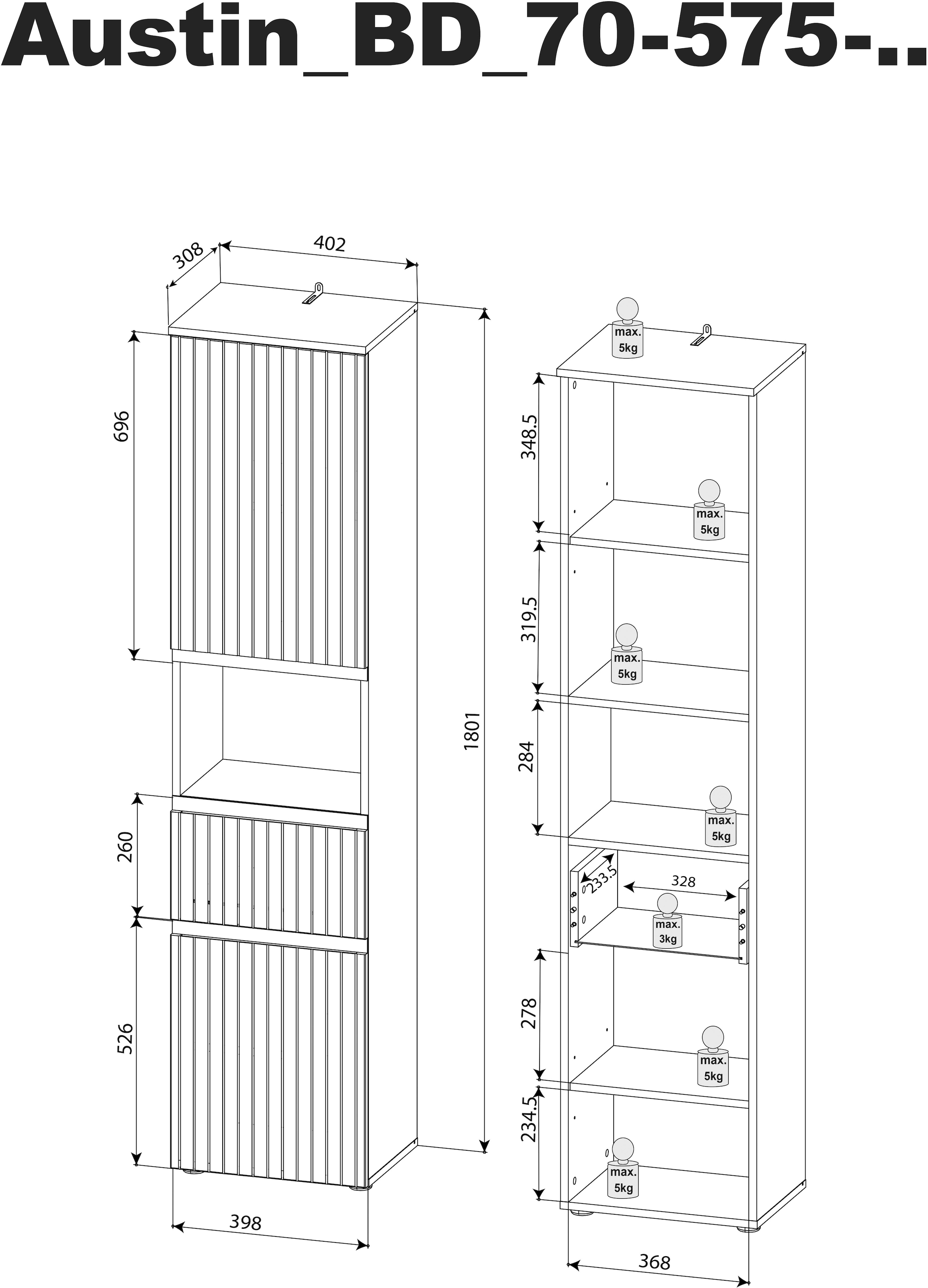 Austin_BD_70-575-..

308
402
696
1801
260
526
398

max.
5kg
348.5
max.
5kg
319.5
max.
5kg
284
max.
5kg
233.5
328
max.
3kg
278
max.
5kg
234.5
max.
5kg
368