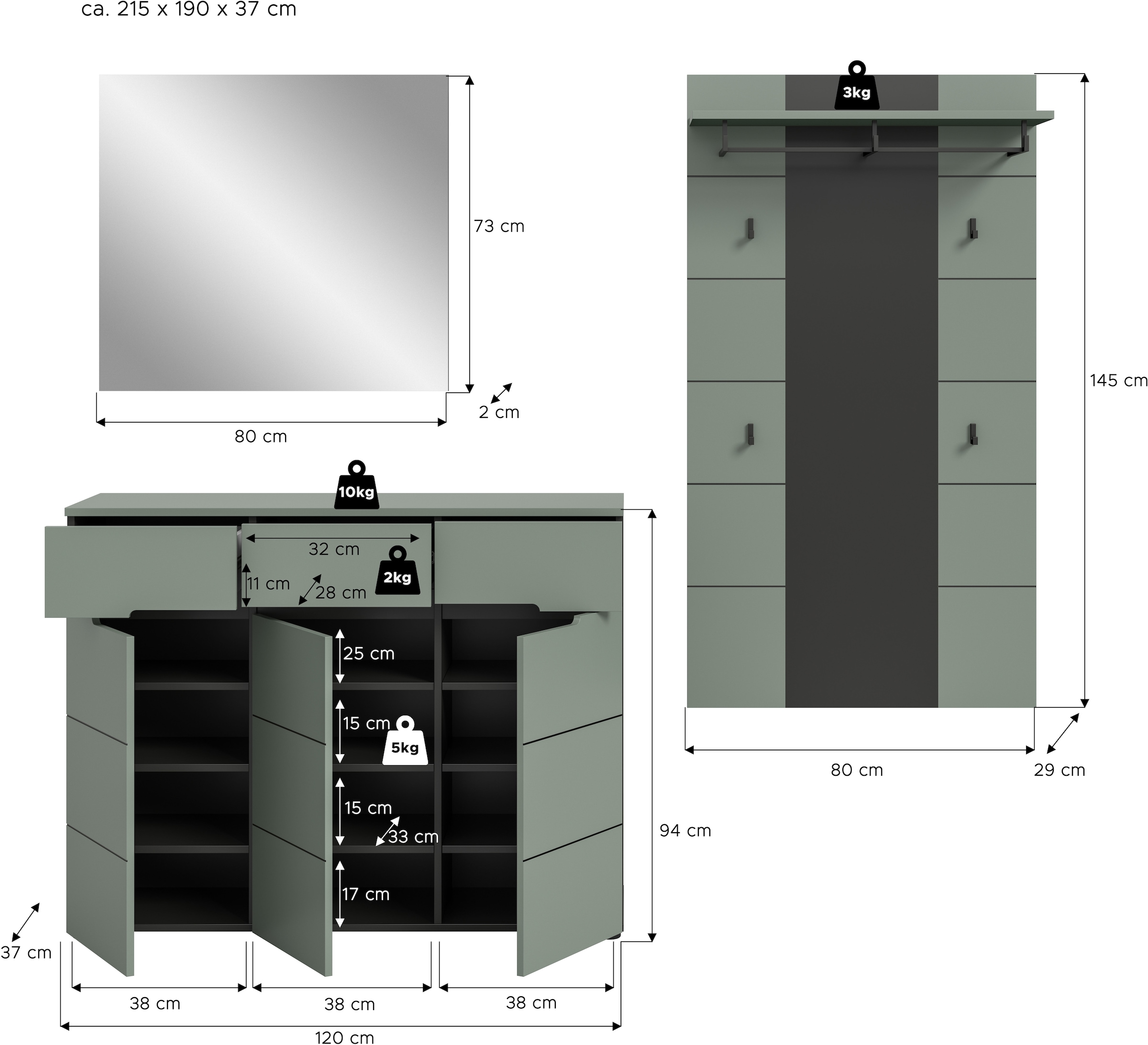 ca. 215 x 190 x 37 cm

73 cm

2 cm

80 cm

3kg

145 cm

80 cm

29 cm

10kg

32 cm

2kg

11 cm

28 cm

25 cm

15 cm

5kg

15 cm

33 cm

17 cm

94 cm

37 cm

38 cm

38 cm

38 cm

120 cm