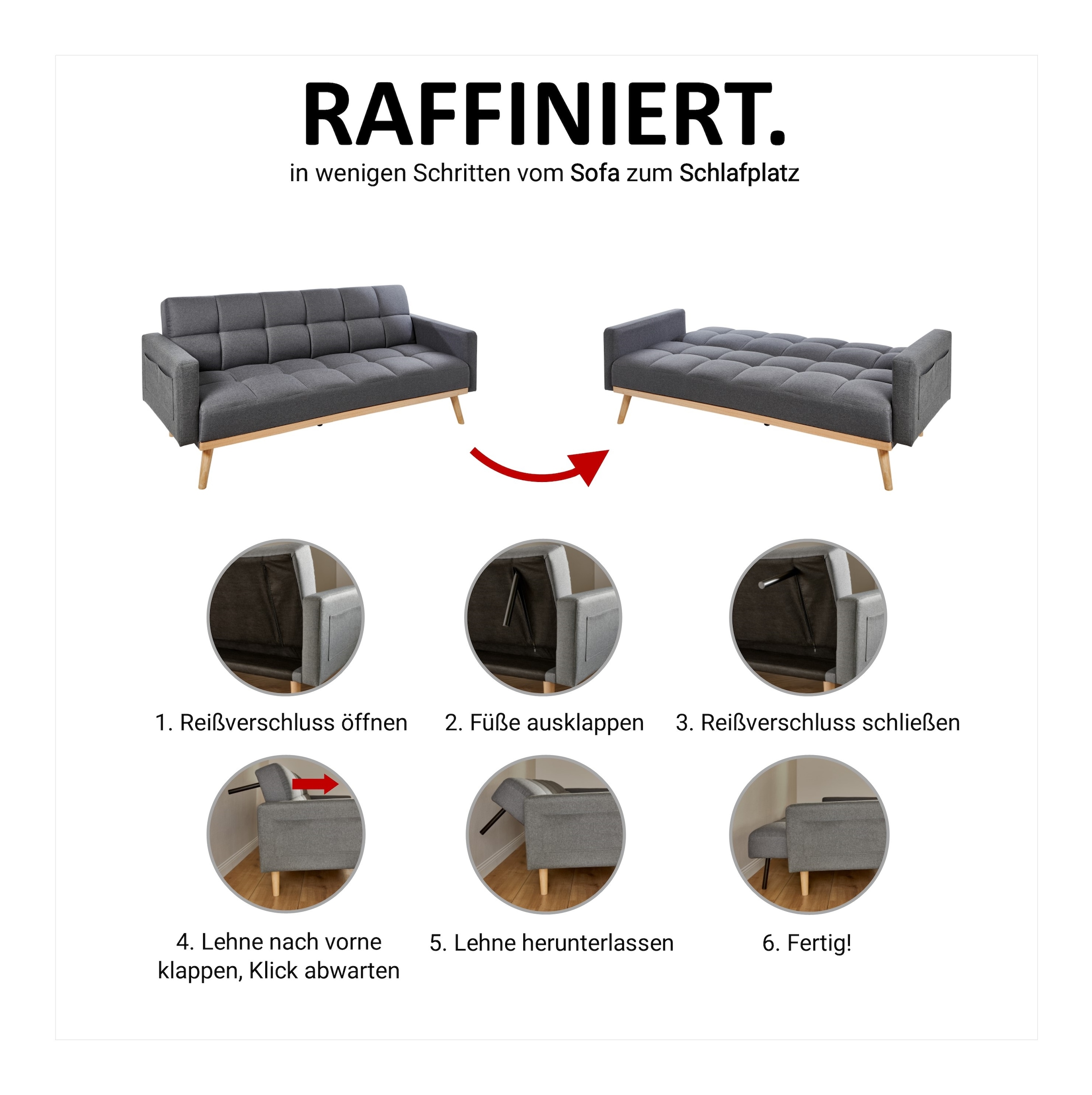 RAFFINIERT.

in wenigen Schritten vom Sofa zum Schlafplatz

1. Reißverschluss öffnen

2. Füße ausklappen

3. Reißverschluss schließen

4. Lehne nach vorne klappen, Klick abwarten

5. Lehne herunterlassen

6. Fertig!