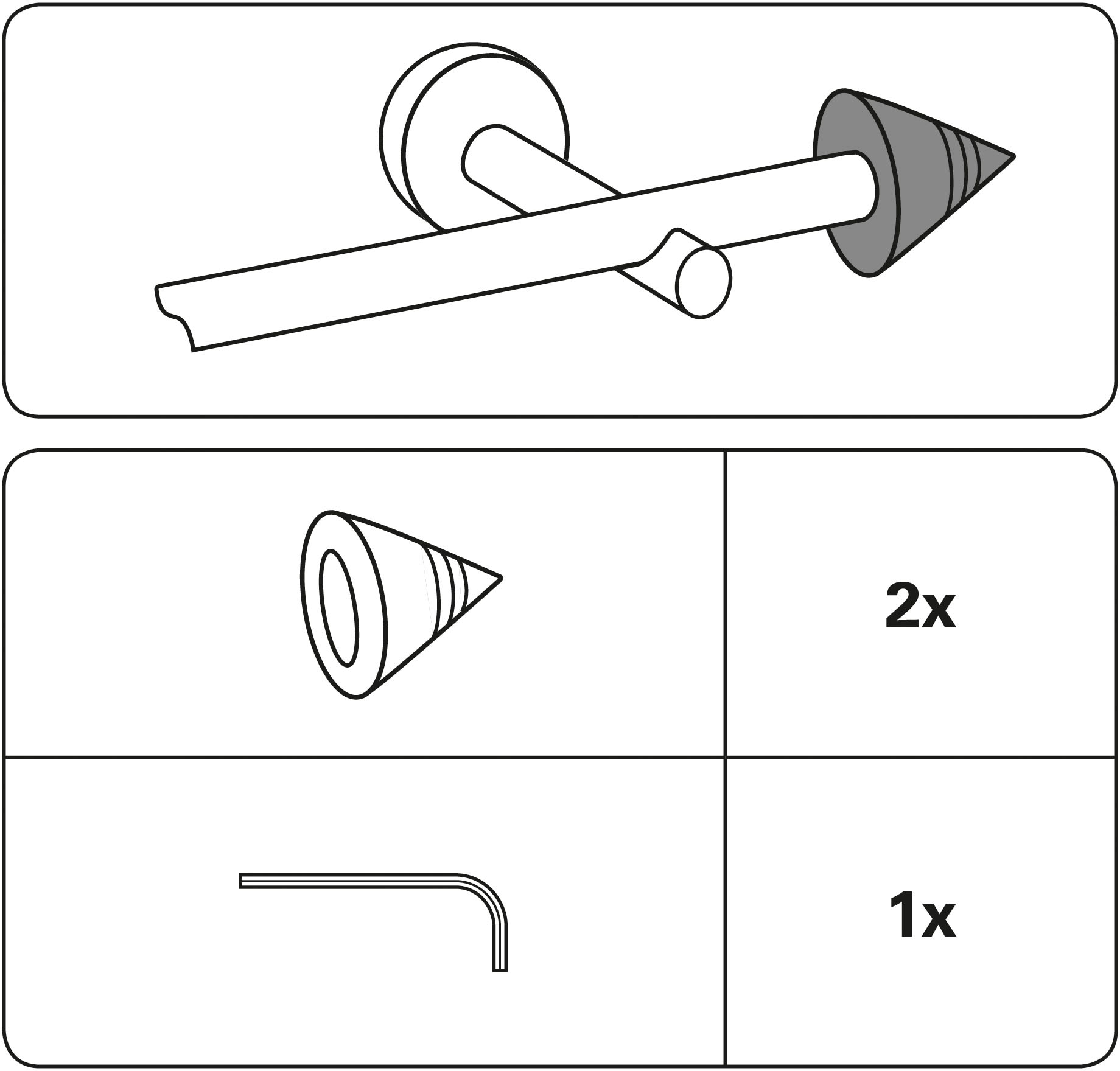 2x

1x