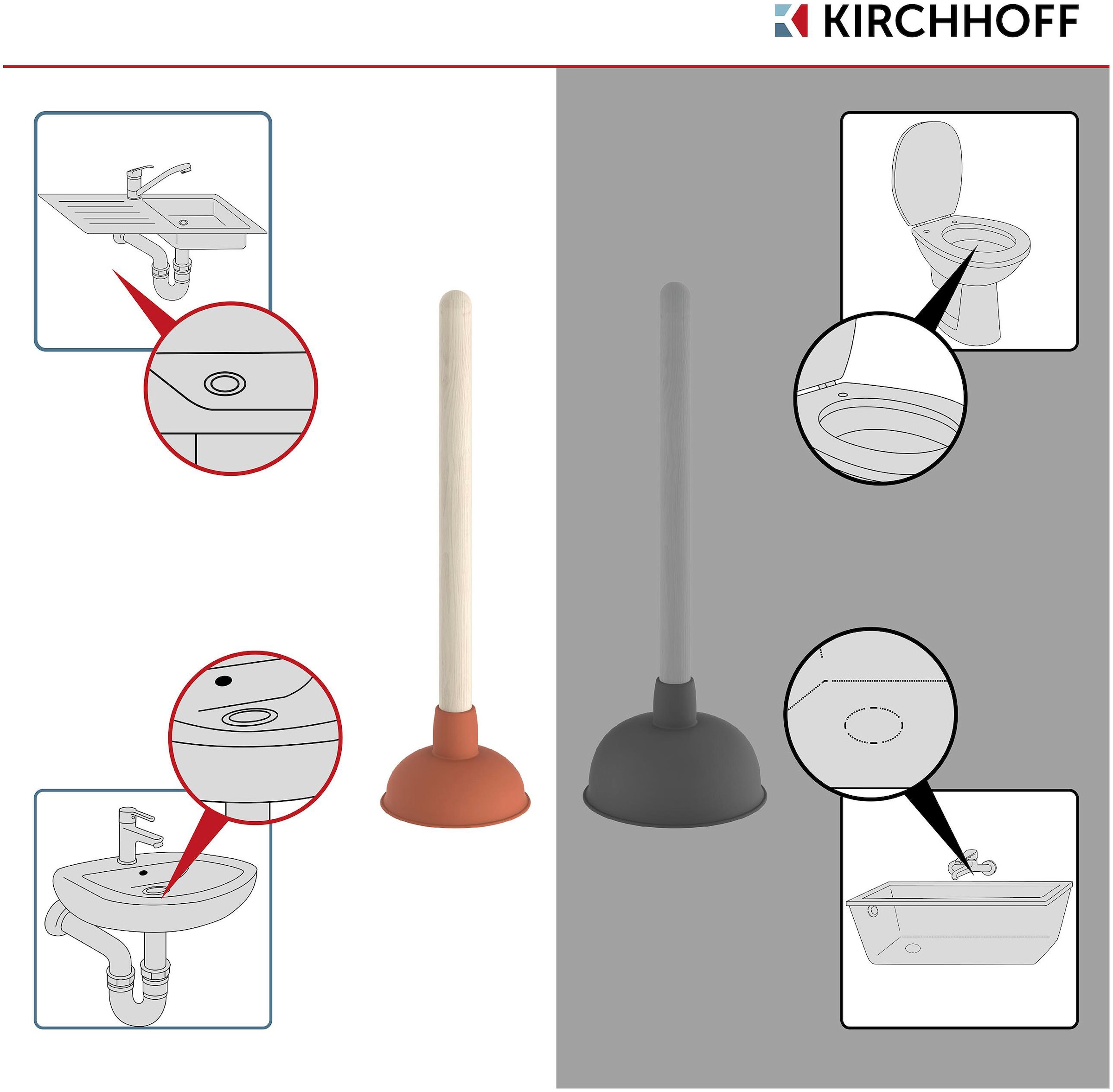 KIRCHHOFF