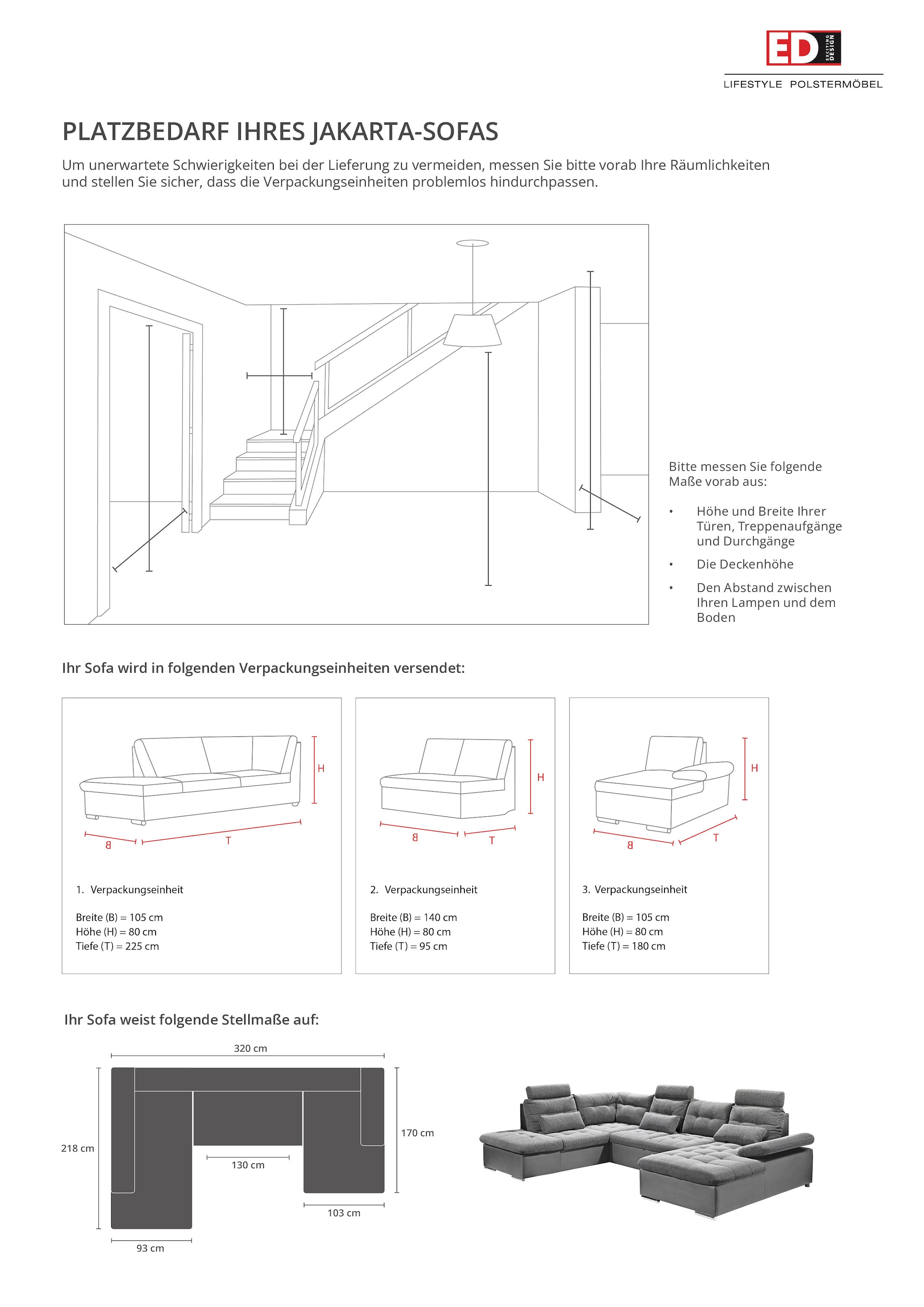 ED EXCITING DESIGN

LIFESTYLE POLSTERMÖBEL

PLATZBEDARF IHRES JAKARTA-SOFAS

Um unerwartete Schwierigkeiten bei der Lieferung zu vermeiden, messen Sie bitte vorab Ihre Räumlichkeiten und stellen Sie sicher, dass die Verpackungseinheiten problemlos hindurchpassen.

Bitte messen Sie folgende Maße vorab aus:

• Höhe und Breite Ihrer Türen, Treppenaufgänge und Durchgänge
• Die Deckenhöhe
• Den Abstand zwischen Ihren Lampen und dem Boden

Ihr Sofa wird in folgenden Verpackungseinheiten versendet:

H
B
T

1. Verpackungseinheit

Breite (B) = 105 cm
Höhe (H) = 80 cm
Tiefe (T) = 225 cm

H
B
T

2. Verpackungseinheit

Breite (B) = 140 cm
Höhe (H) = 80 cm
Tiefe (T) = 95 cm

H
B
T

3. Verpackungseinheit

Breite (B) = 105 cm
Höhe (H) = 80 cm
Tiefe (T) = 180 cm

Ihr Sofa weist folgende Stellmaße auf:

320 cm
218 cm
170 cm
130 cm
103 cm
93 cm